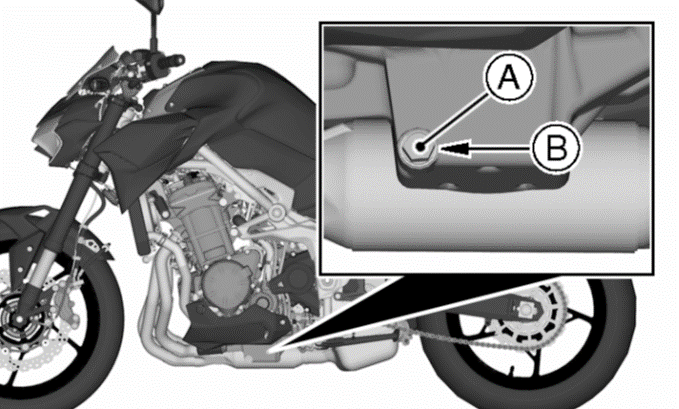 A
B