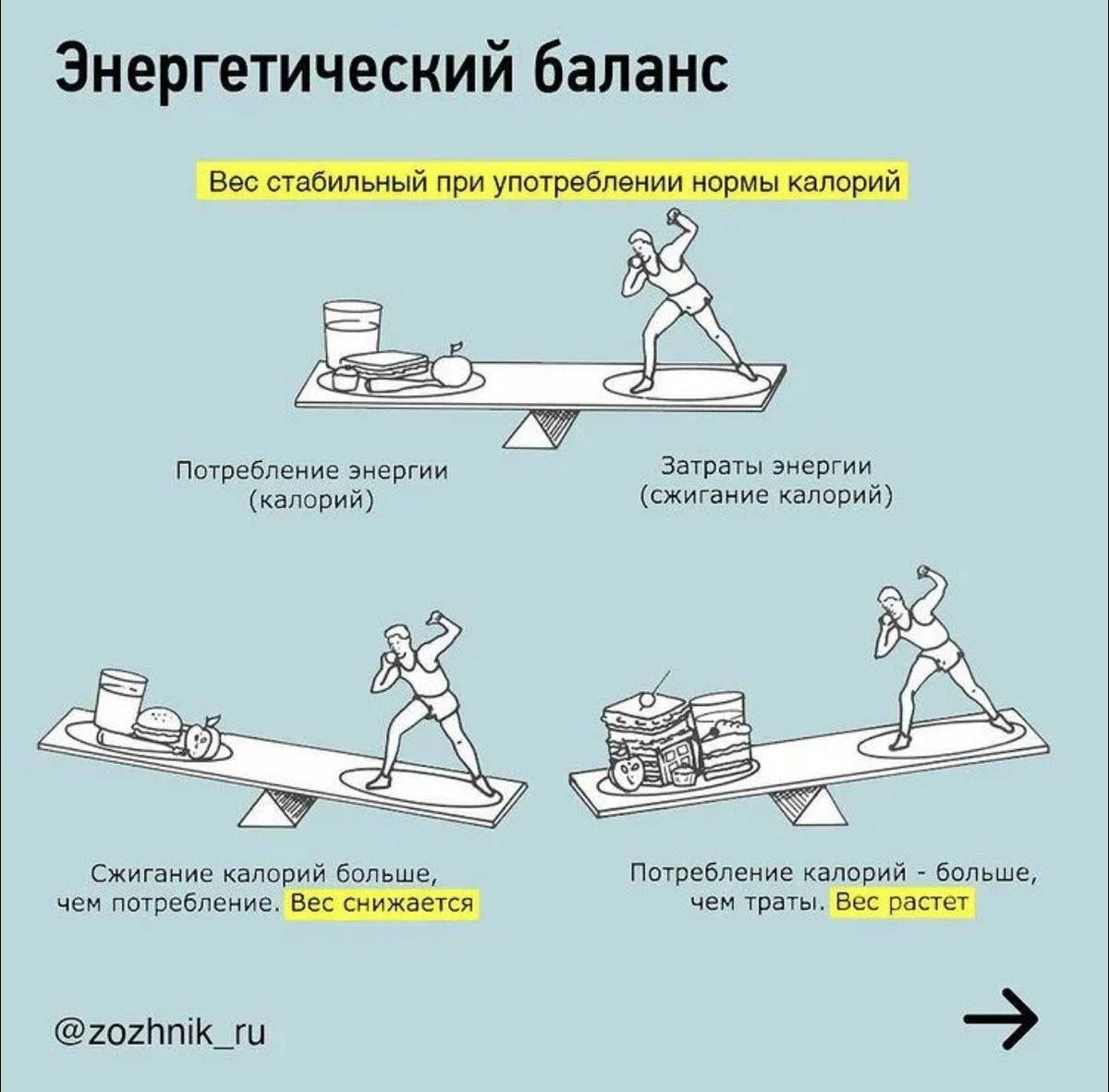 Энергетический баланс

Вес стабильный при употреблении нормы калорий

Потребление энергии (калорий)

Затраты энергии (сжигание калорий)

Сжигание калорий больше, чем потребление. Вес снижается

Потребление калорий - больше, чем траты. Вес растет

@zozhnik_ru

→