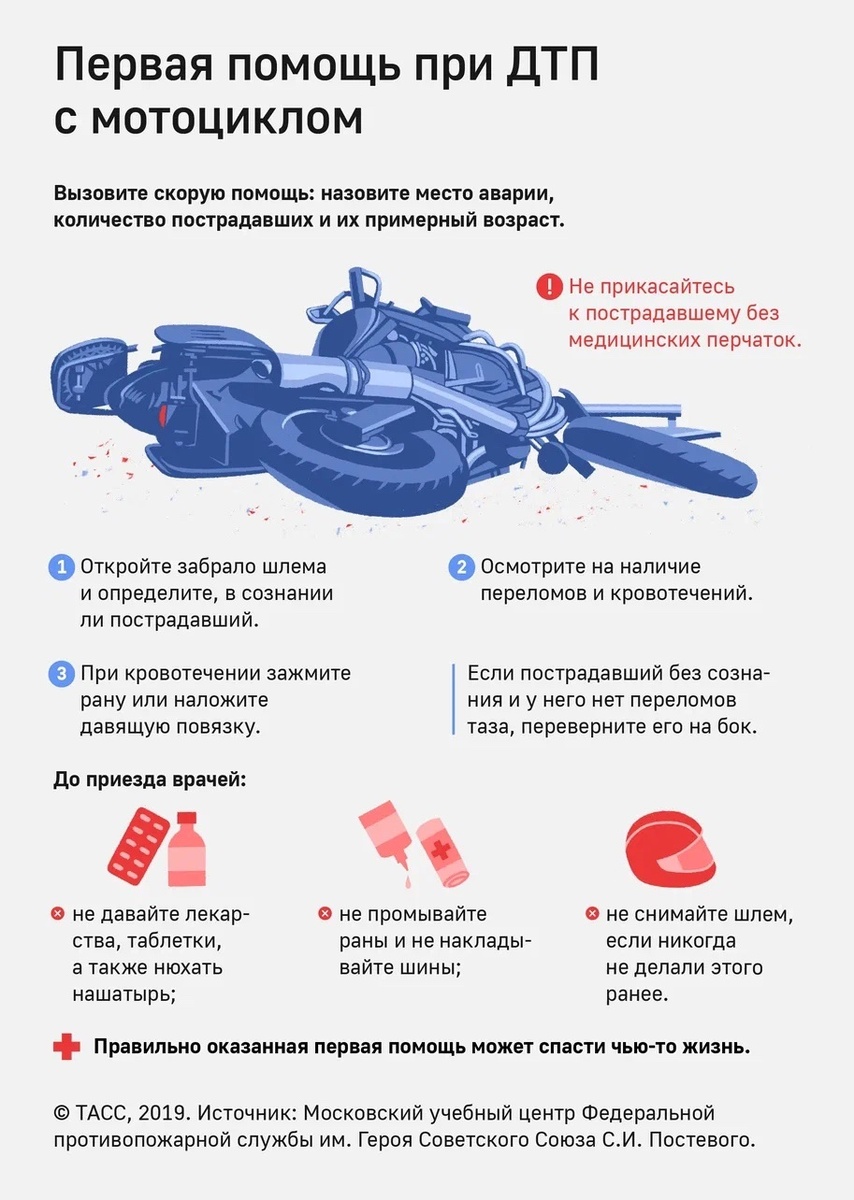 Первая помощь при ДТП с мотоциклом

Вызовите скорую помощь: назовите место аварии, количество пострадавших и их примерный возраст.

! Не прикасайтесь к пострадавшему без медицинских перчаток.

1 Откройте забрало шлема и определите, в сознании ли пострадавший.

2 Осмотрите на наличие переломов и кровотечений.

3 При кровотечении зажмите рану или наложите давящую повязку.

Если пострадавший без сознания и у него нет переломов таза, переверните его на бок.

До приезда врачей:

не давайте лекарства, таблетки, а также нюхать нашатырь;

не промывайте раны и не накладывайте шины;

не снимайте шлем, если никогда не делали этого ранее.

Правильно оказанная первая помощь может спасти чью-то жизнь.

© ТАСС, 2019. Источник: Московский учебный центр Федеральной противопожарной службы им. Героя Советского Союза С.И. Постевого.