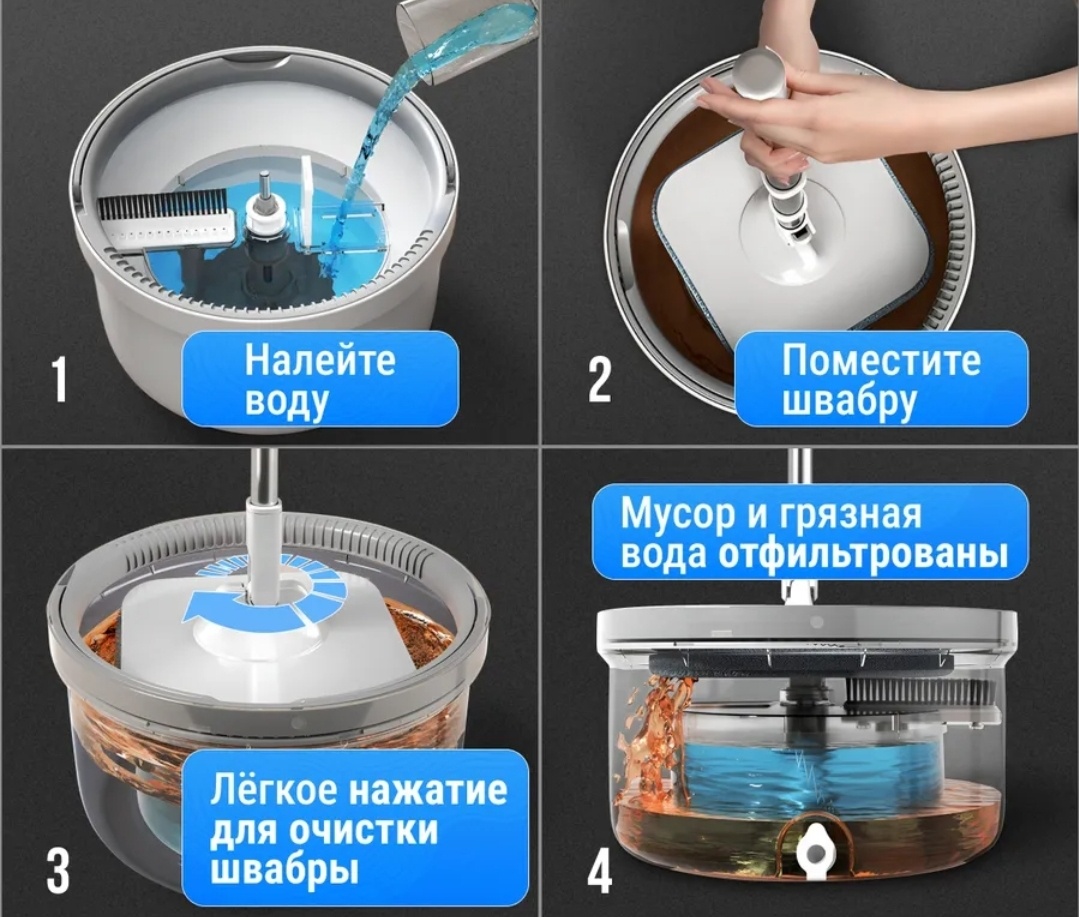 1
Налейте воду

2
Поместите швабру

3
Лёгкое нажатие для очистки швабры

Мусор и грязная вода отфильтрованы
4