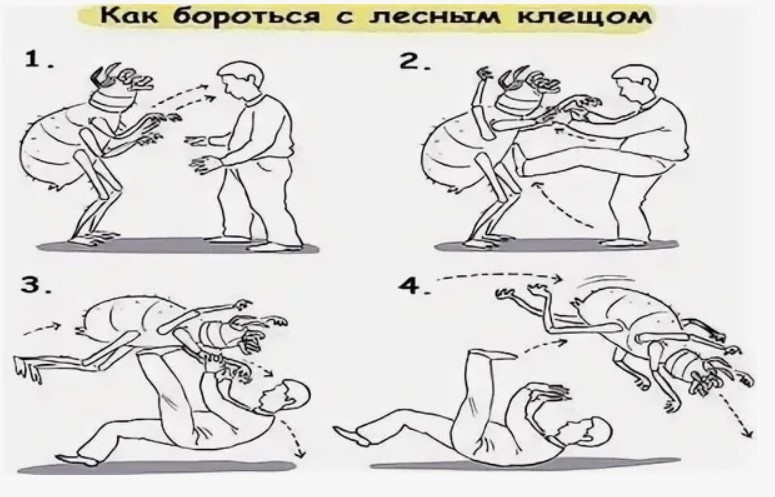 Как бороться с лесным клещом

1.

2.

3.

4.