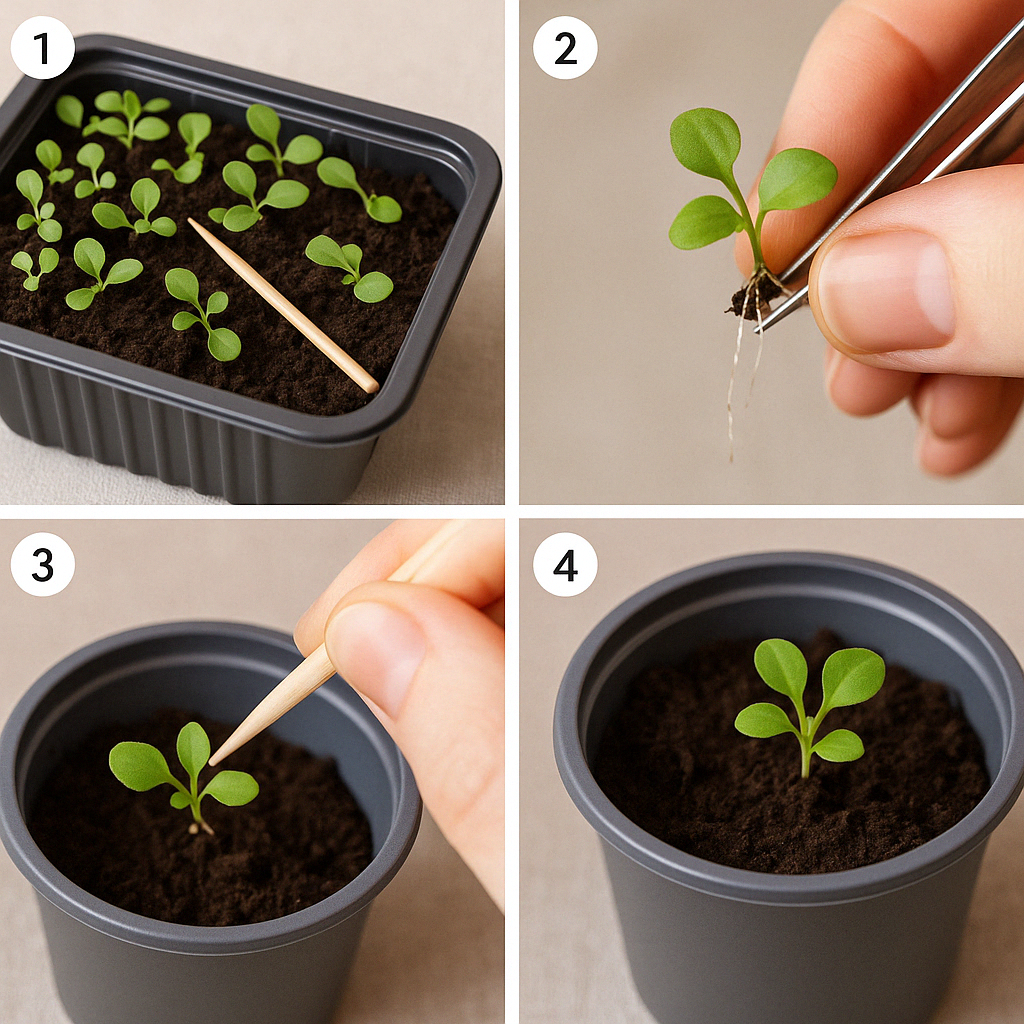 1

2

3

4