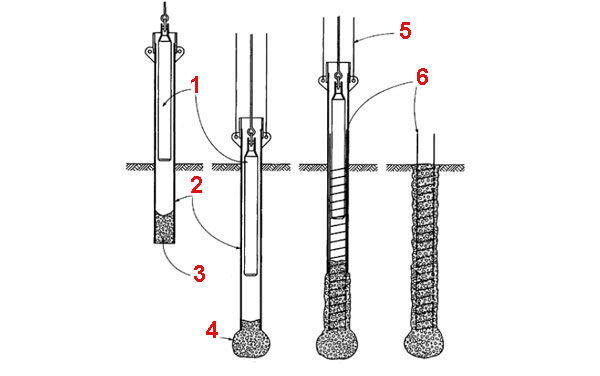 1
2
3
4
5
6