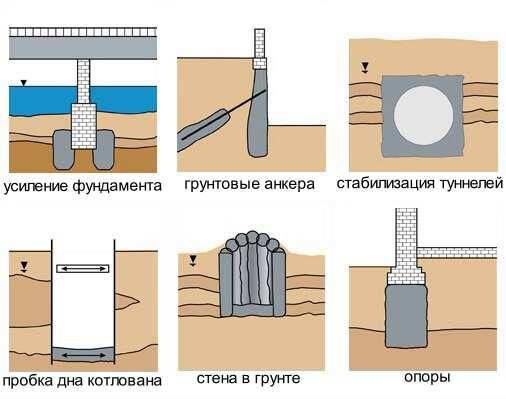 усиление фундамента

грунтовые анкера

стабилизация туннелей

пробка дна котлована

стена в грунте

опоры