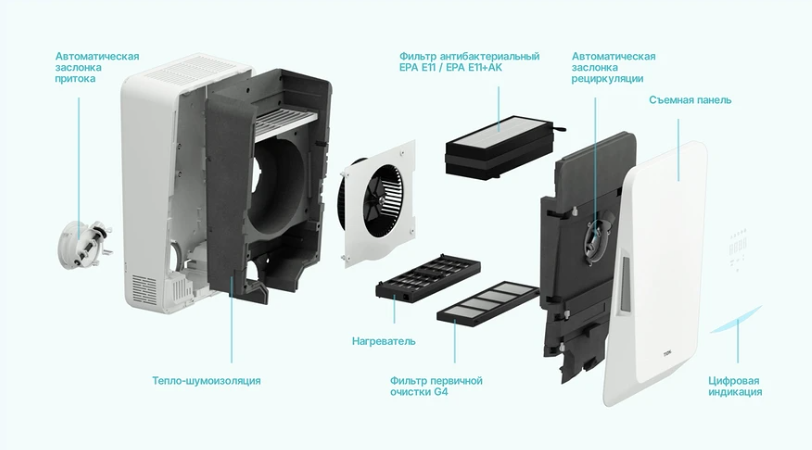 Автоматическая заслонка притока

Фильтр антибактериальный EPA E11 / EPA E11+AK

Автоматическая заслонка рециркуляции

Съемная панель

Нагреватель

Тепло-шумоизоляция

Фильтр первичной очистки G4

Цифровая индикация