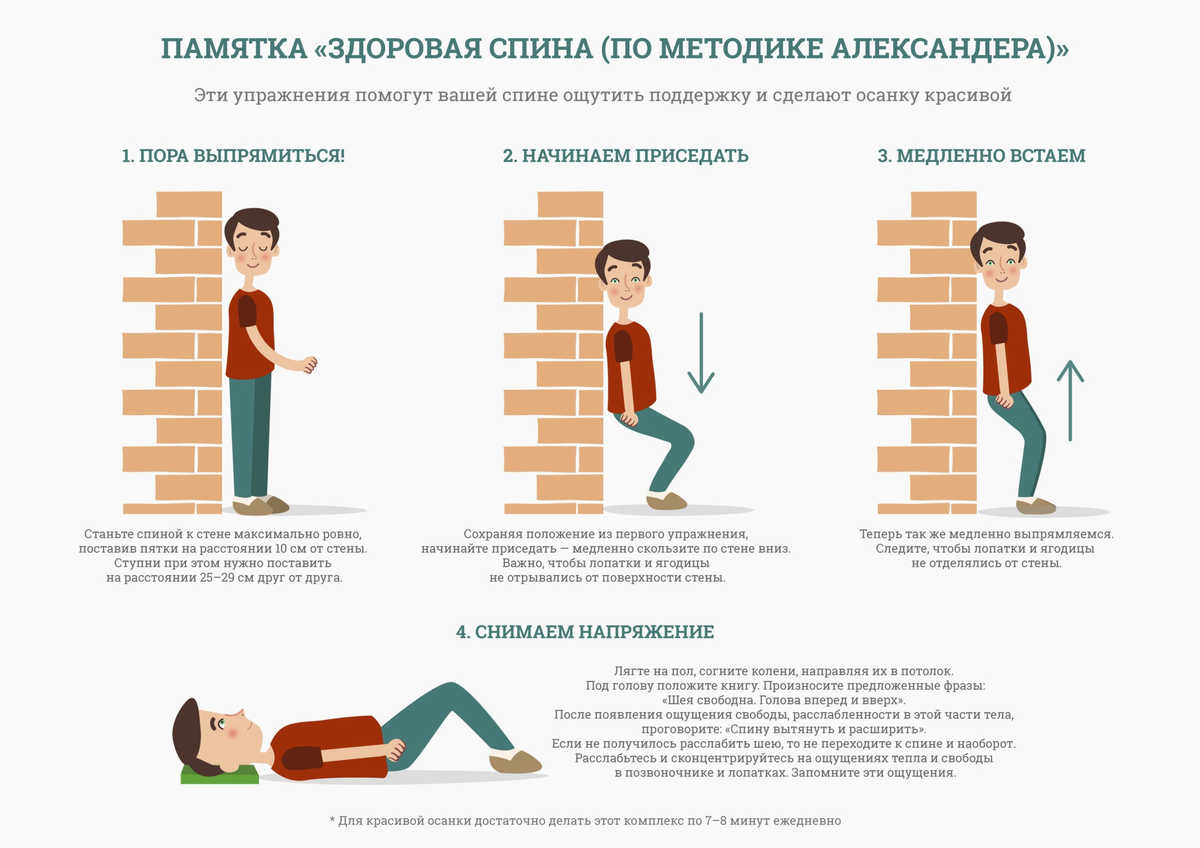 ПАМЯТКА «ЗДОРОВАЯ СПИНА (ПО МЕТОДИКЕ АЛЕКСАНДЕРА)»

Эти упражнения помогут вашей спине ощутить поддержку и сделают осанку красивой

1. ПОРА ВЫПРЯМИТЬСЯ!

Станьте спиной к стене максимально ровно, поставив пятки на расстоянии 10 см от стены. Ступни при этом нужно поставить на расстоянии 25–29 см друг от друга.

2. НАЧИНАЕМ ПРИСЕДАТЬ

Сохраняя положение из первого упражнения, начинайте приседать — медленно скользите по стене вниз. Важно, чтобы лопатки и ягодицы не отрывались от поверхности стены.

3. МЕДЛЕННО ВСТАЕМ

Теперь так же медленно выпрямляемся. Следите, чтобы лопатки и ягодицы не отделялись от стены.

4. СНИМАЕМ НАПРЯЖЕНИЕ

Лягте на пол, согните колени, направляя их в потолок. Под голову положите книгу. Произносите предложенные фразы: «Шея свободна. Голова вперед и вверх». После появления ощущения свободы, расслабленности в этой части тела, проговорите: «Спину вытянуть и расширить». Если не получилось расслабить шею, то не переходите к спине и наоборот. Расслабьтесь и сконцентрируйтесь на ощущениях тепла и свободы в позвоночнике и лопатках. Запомните эти ощущения.

* Для красивой осанки достаточно делать этот комплекс по 7–8 минут ежедневно