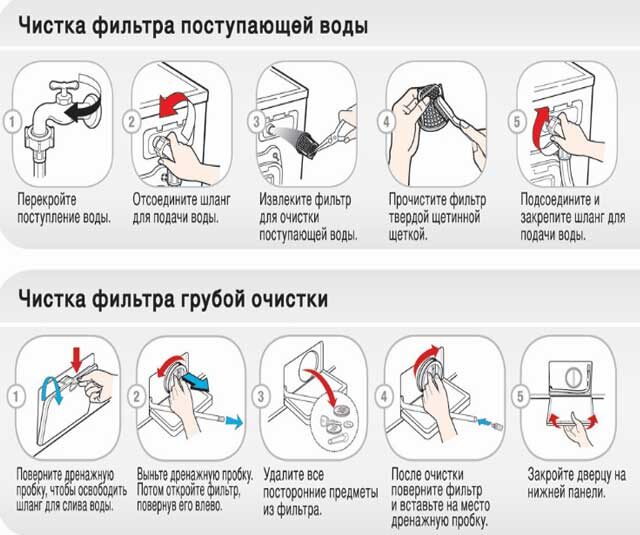 Чистка фильтра поступающей воды

1
Перекройте поступление воды.

2
Отсоедините шланг для подачи воды.

3
Извлеките фильтр для очистки поступающей воды.

4
Прочистите фильтр твердой щетинной щеткой.

5
Подсоедините и закрепите шланг для подачи воды.

Чистка фильтра грубой очистки

1
Поверните дренажную пробку, чтобы освободить шланг для слива воды.

2
Выньте дренажную пробку. Потом откройте фильтр, повернув его влево.

3
Удалите все посторонние предметы из фильтра.

4
После очистки поверните фильтр и вставьте на место дренажную пробку.

5
Закройте дверцу на нижней панели.