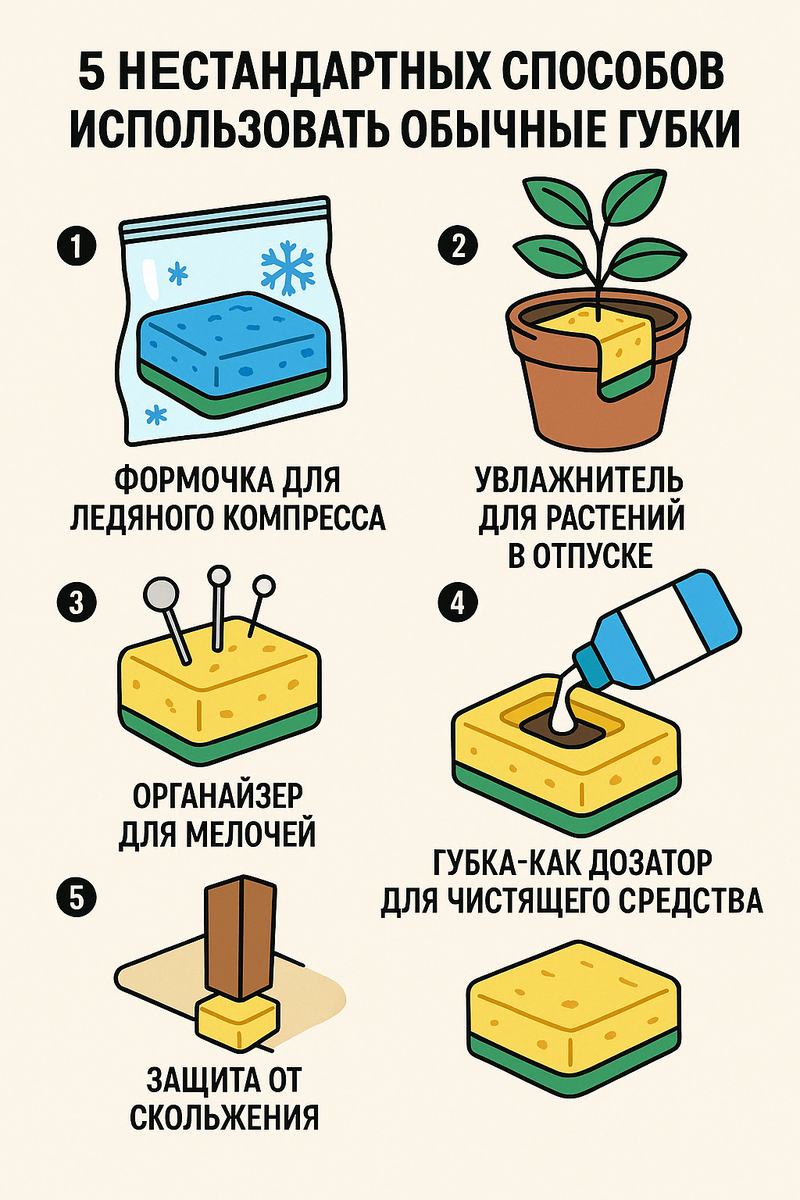 5 НЕСТАНДАРТНЫХ СПОСОБОВ ИСПОЛЬЗОВАТЬ ОБЫЧНЫЕ ГУБКИ

1

ФОРМОЧКА ДЛЯ ЛЕДЯНОГО КОМПРЕССА

2

УВЛАЖНИТЕЛЬ ДЛЯ РАСТЕНИЙ В ОТПУСКЕ

3

ОРГАНАЙЗЕР ДЛЯ МЕЛОЧЕЙ

4

ГУБКА-КАК ДОЗАТОР ДЛЯ ЧИСТЯЩЕГО СРЕДСТВА

5

ЗАЩИТА ОТ СКОЛЬЖЕНИЯ