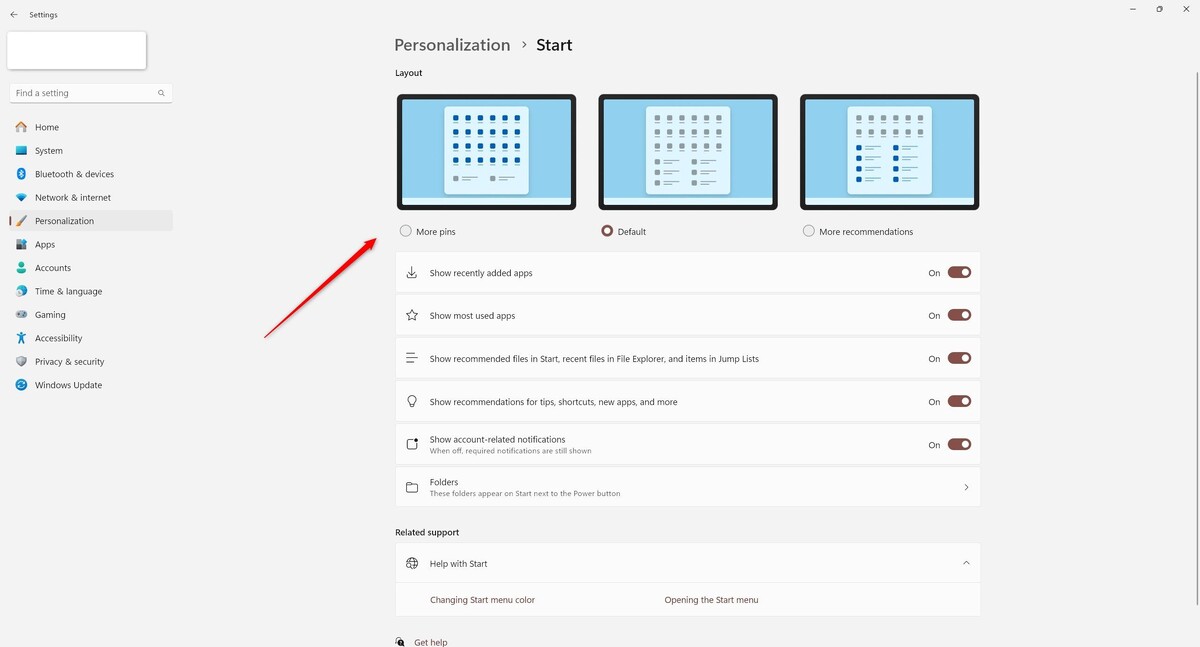 Settings

Find a setting

Home
System
Bluetooth & devices
Network & internet
Personalization
Apps
Accounts
Time & language
Gaming
Accessibility
Privacy & security
Windows Update

Personalization > Start

Layout

More pins
Default
More recommendations

Show recently added apps
On

Show most used apps
On

Show recommended files in Start, recent files in File Explorer, and items in Jump Lists
On

Show recommendations for tips, shortcuts, new apps, and more
On

Show account-related notifications
When off, required notifications are still shown
On

Folders
These folders appear on Start next to the Power button

Related support

Help with Start

Changing Start menu color
Opening the Start menu

Get help