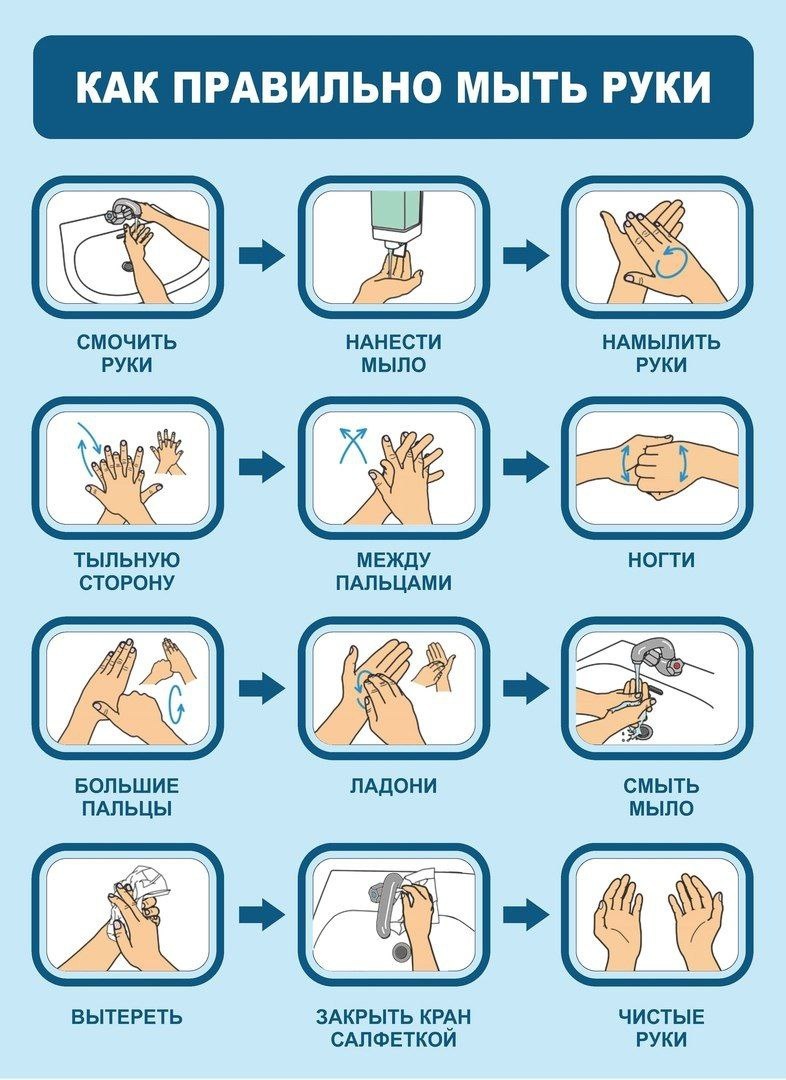 КАК ПРАВИЛЬНО МЫТЬ РУКИ

СМОЧИТЬ РУКИ

НАНЕСТИ МЫЛО

НАМЫЛИТЬ РУКИ

ТЫЛЬНУЮ СТОРОНУ

МЕЖДУ ПАЛЬЦАМИ

НОГТИ

БОЛЬШИЕ ПАЛЬЦЫ

ЛАДОНИ

СМЫТЬ МЫЛО

ВЫТЕРЕТЬ

ЗАКРЫТЬ КРАН САЛФЕТКОЙ

ЧИСТЫЕ РУКИ