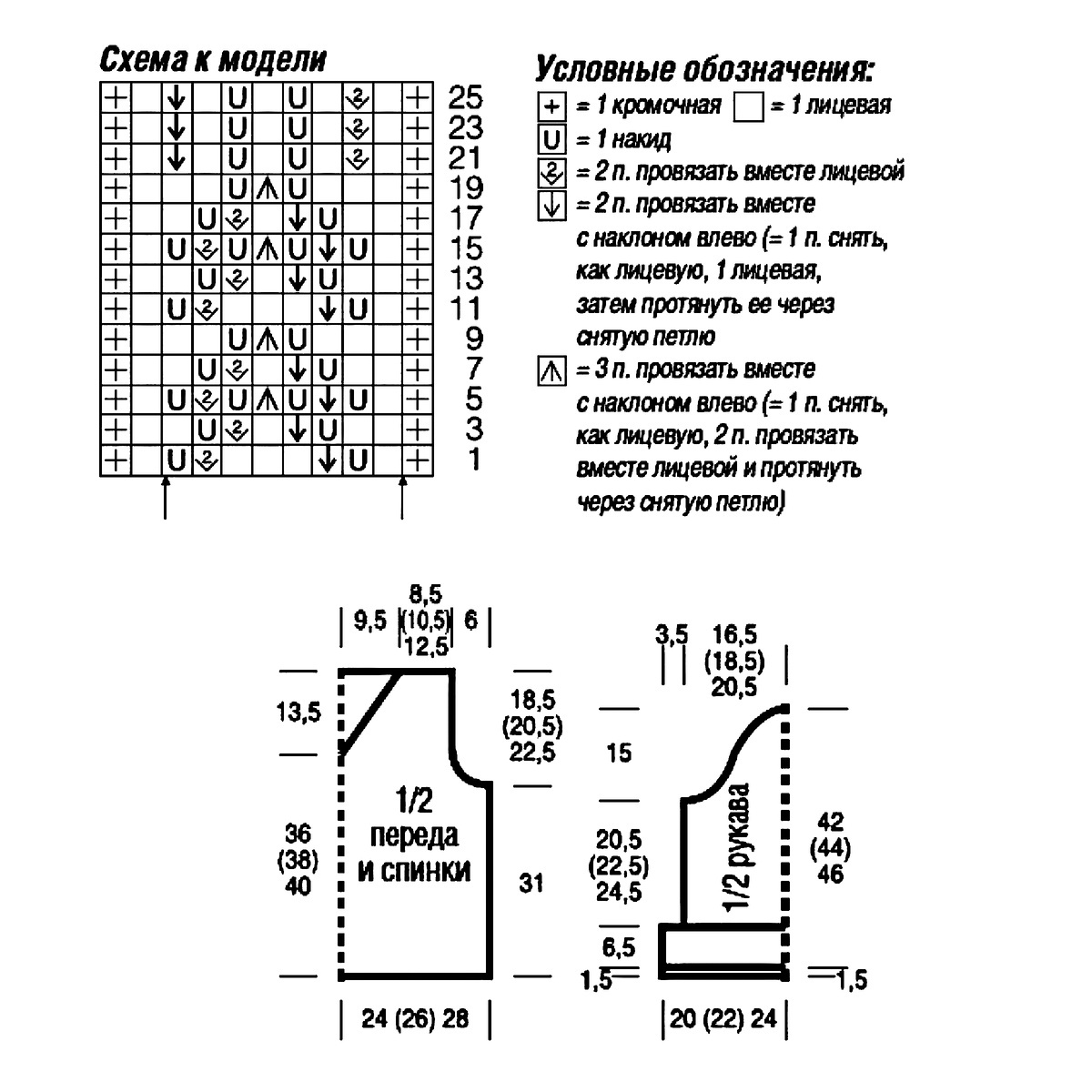 Схема к модели

25
23
21
19
17
15
13
11
9
7
5
3
1

Условные обозначения:
= 1 кромочная = 1 лицевая
= 1 накид
= 2 п. провязать вместе лицевой
= 2 п. провязать вместе с наклоном влево (= 1 п. снять, как лицевую, 1 лицевая, затем протянуть ее через снятую петлю
= 3 п. провязать вместе с наклоном влево (= 1 п. снять, как лицевую, 2 п. провязать вместе лицевой и протянуть через снятую петлю)

9,5
8,5
(10,5)
12,5
6
13,5
18,5
(20,5)
22,5
1/2
переда
и спинки
36
(38)
40
31
24 (26) 28

3,5
16,5
(18,5)
20,5
15
20,5
(22,5)
24,5
1/2 рукава
42
(44)
46
6,5
1,5
1,5
20 (22) 24