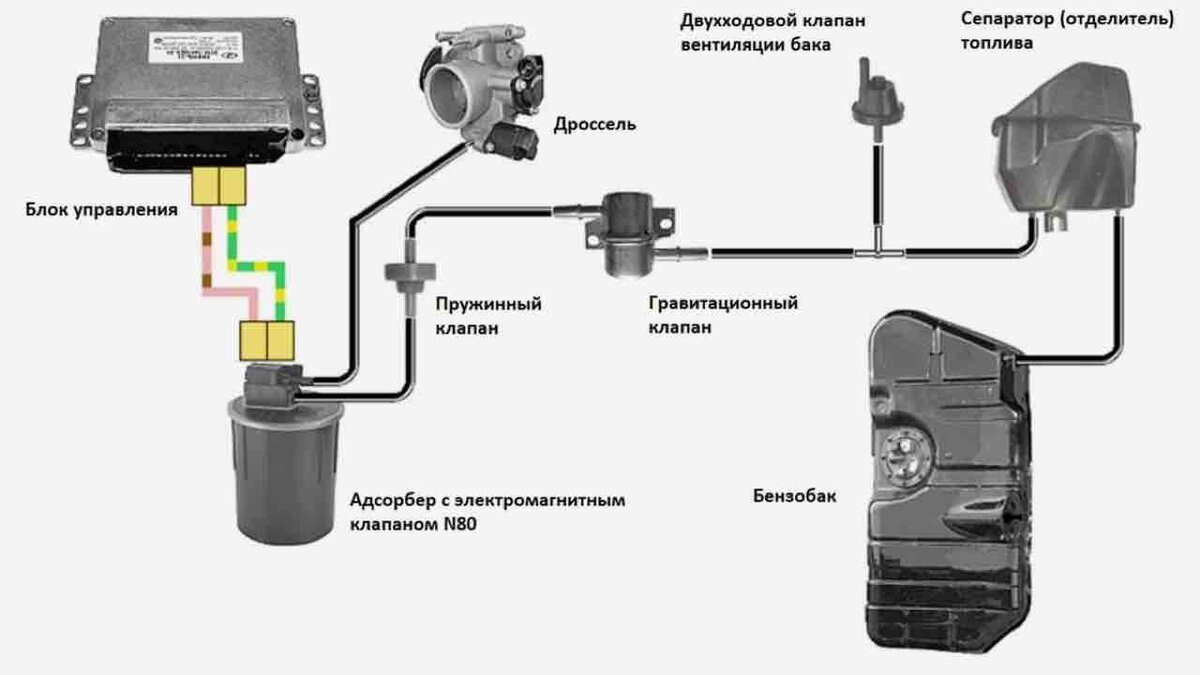 Двухходовой клапан вентиляции бака

Сепаратор (отделитель) топлива

Дроссель

Блок управления

Пружинный клапан

Гравитационный клапан

Адсорбер с электромагнитным клапаном N80

Бензобак