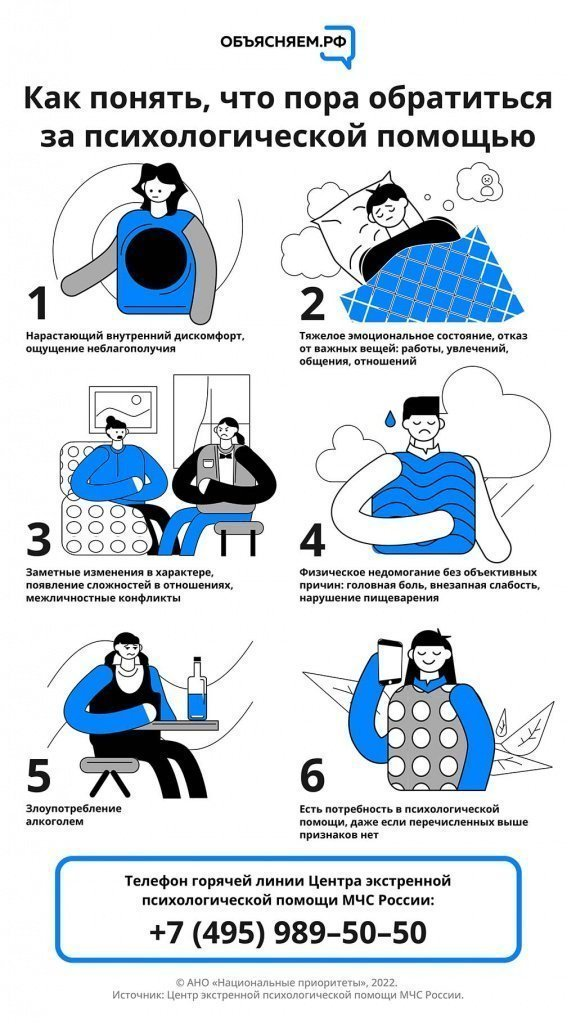 ОБЪЯСНЯЕМ.РФ

Как понять, что пора обратиться за психологической помощью

1
Нарастающий внутренний дискомфорт, ощущение неблагополучия

2
Тяжелое эмоциональное состояние, отказ от важных вещей: работы, увлечений, общения, отношений

3
Заметные изменения в характере, появление сложностей в отношениях, межличностные конфликты

4
Физическое недомогание без объективных причин: головная боль, внезапная слабость, нарушение пищеварения

5
Злоупотребление алкоголем

6
Есть потребность в психологической помощи, даже если перечисленных выше признаков нет

Телефон горячей линии Центра экстренной психологической помощи МЧС России:
+7 (495) 989–50–50

© АНО «Национальные приоритеты», 2022.
Источник: Центр экстренной психологической помощи МЧС России.