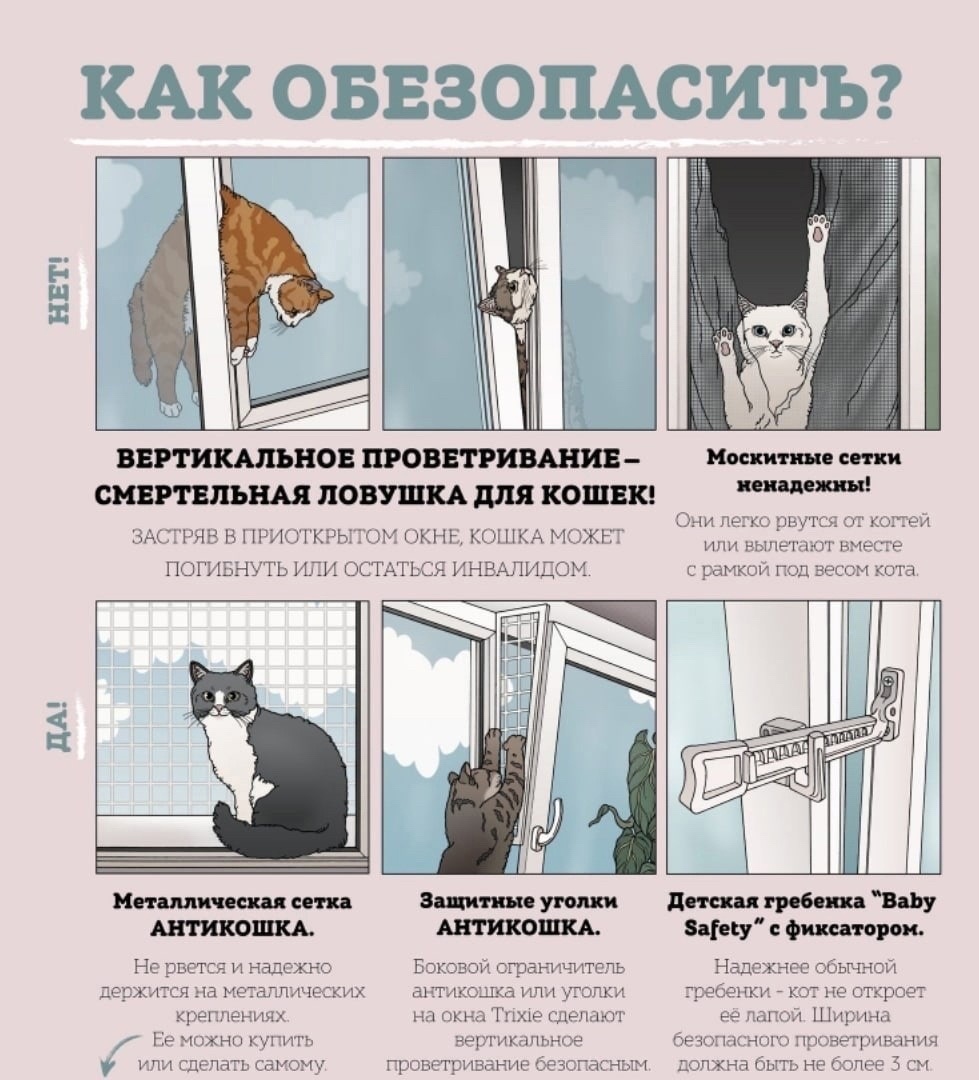 КАК ОБЕЗОПАСИТЬ?

НЕТ!

ВЕРТИКАЛЬНОЕ ПРОВЕТРИВАНИЕ – СМЕРТЕЛЬНАЯ ЛОВУШКА ДЛЯ КОШЕК!

ЗАСТРЯВ В ПРИОТКРЫТОМ ОКНЕ, КОШКА МОЖЕТ ПОГИБНУТЬ ИЛИ ОСТАТЬСЯ ИНВАЛИДОМ.

Москитные сетки ненадежны!

Они легко рвутся от когтей или вылетают вместе с рамкой под весом кота.

ДА!

Металлическая сетка АНТИКОШКА.

Не рвется и надежно держится на металлических креплениях. Ее можно купить или сделать самому.

Защитные уголки АНТИКОШКА.

Боковой ограничитель антикошка или уголки на окна Trixie сделают вертикальное проветривание безопасным.

Детская гребенка "Baby Safety" с фиксатором.

Надежнее обычной гребенки - кот не откроет её лапой. Ширина безопасного проветривания должна быть не более 3 см.