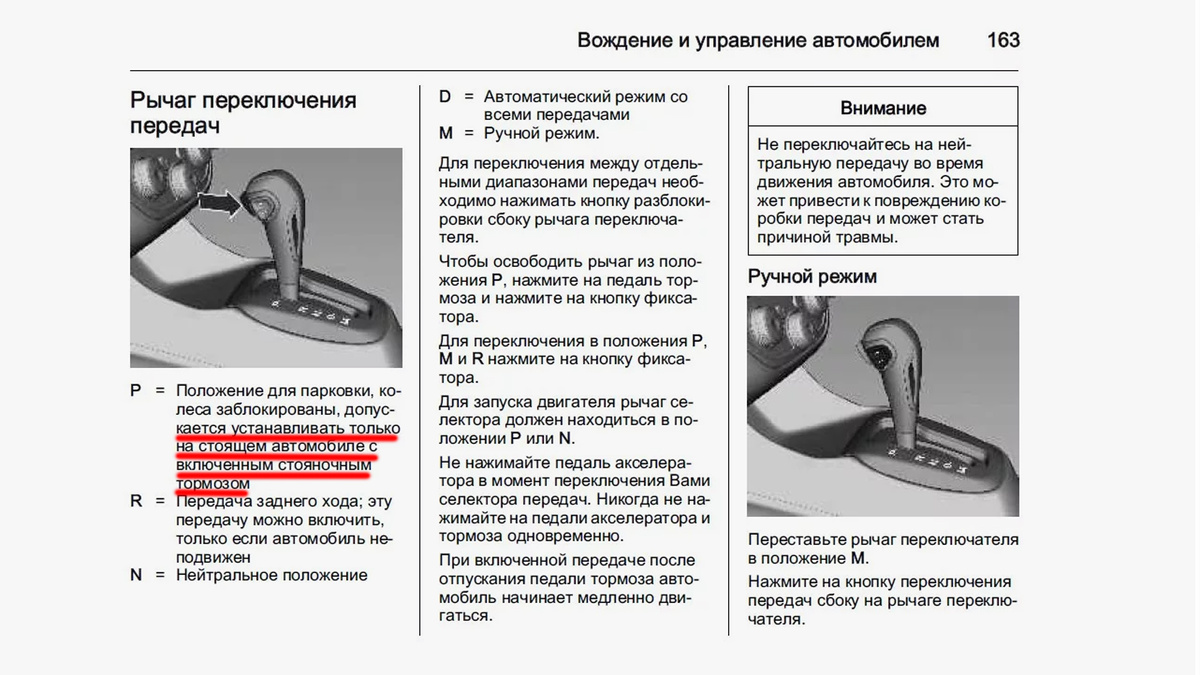 Вождение и управление автомобилем 163

Рычаг переключения передач

P = Положение для парковки, колеса заблокированы, допускается устанавливать только на стоящем автомобиле с включенным стояночным тормозом
R = Передача заднего хода; эту передачу можно включить, только если автомобиль неподвижен
N = Нейтральное положение

D = Автоматический режим со всеми передачами
M = Ручной режим.

Для переключения между отдельными диапазонами передач необходимо нажимать кнопку разблокировки сбоку рычага переключателя.

Чтобы освободить рычаг из положения P, нажмите на педаль тормоза и нажмите на кнопку фиксатора.

Для переключения в положения P, M и R нажмите на кнопку фиксатора.

Для запуска двигателя рычаг селектора должен находиться в положении P или N.

Не нажимайте педаль акселератора в момент переключения Вами селектора передач. Никогда не нажимайте на педали акселератора и тормоза одновременно.

При включенной передаче после отпускания педали тормоза автомобиль начинает медленно двигаться.

Внимание

Не переключайтесь на нейтральную передачу во время движения автомобиля. Это может привести к повреждению коробки передач и может стать причиной травмы.

Ручной режим

Переставьте рычаг переключателя в положение M.

Нажмите на кнопку переключения передач сбоку на рычаге переключателя.