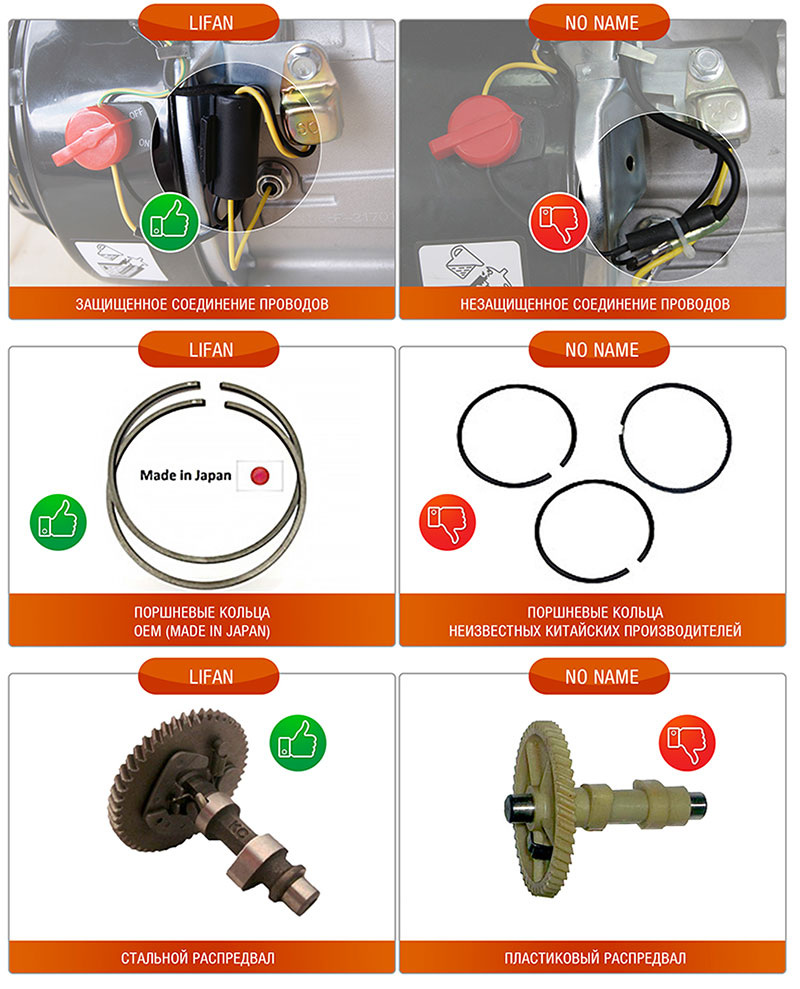 LIFAN

OFF
ON

ЗАЩИЩЕННОЕ СОЕДИНЕНИЕ ПРОВОДОВ

NO NAME

НЕЗАЩИЩЕННОЕ СОЕДИНЕНИЕ ПРОВОДОВ

LIFAN

Made in Japan

ПОРШНЕВЫЕ КОЛЬЦА
OEM (MADE IN JAPAN)

NO NAME

ПОРШНЕВЫЕ КОЛЬЦА
НЕИЗВЕСТНЫХ КИТАЙСКИХ ПРОИЗВОДИТЕЛЕЙ

LIFAN

СТАЛЬНОЙ РАСПРЕДВАЛ

NO NAME

ПЛАСТИКОВЫЙ РАСПРЕДВАЛ