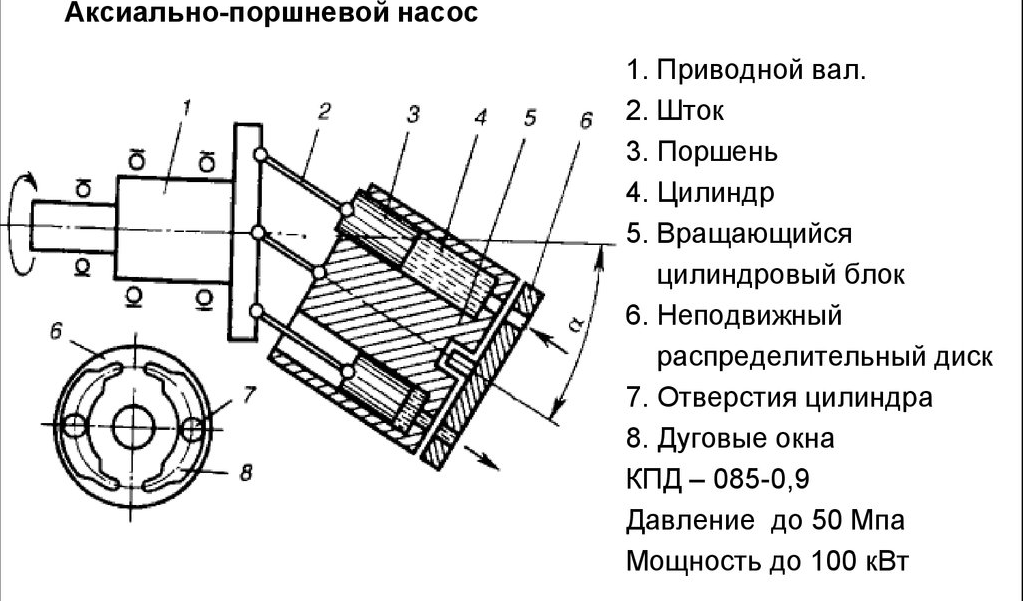 Аксиально-поршневой насос

1 2 3 4 5 6

$\alpha$

6 7 8

1. Приводной вал.
2. Шток
3. Поршень
4. Цилиндр
5. Вращающийся цилиндровый блок
6. Неподвижный распределительный диск
7. Отверстия цилиндра
8. Дуговые окна
КПД – 085-0,9
Давление до 50 Мпа
Мощность до 100 кВт