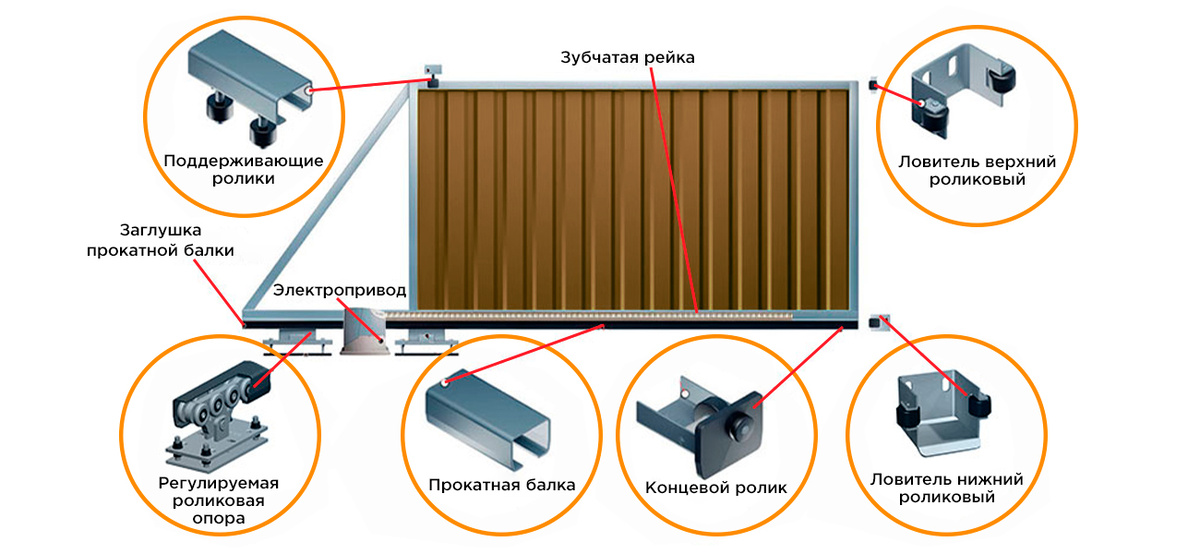 Поддерживающие ролики

Зубчатая рейка

Ловитель верхний роликовый

Заглушка прокатной балки

Электропривод

Регулируемая роликовая опора

Прокатная балка

Концевой ролик

Ловитель нижний роликовый