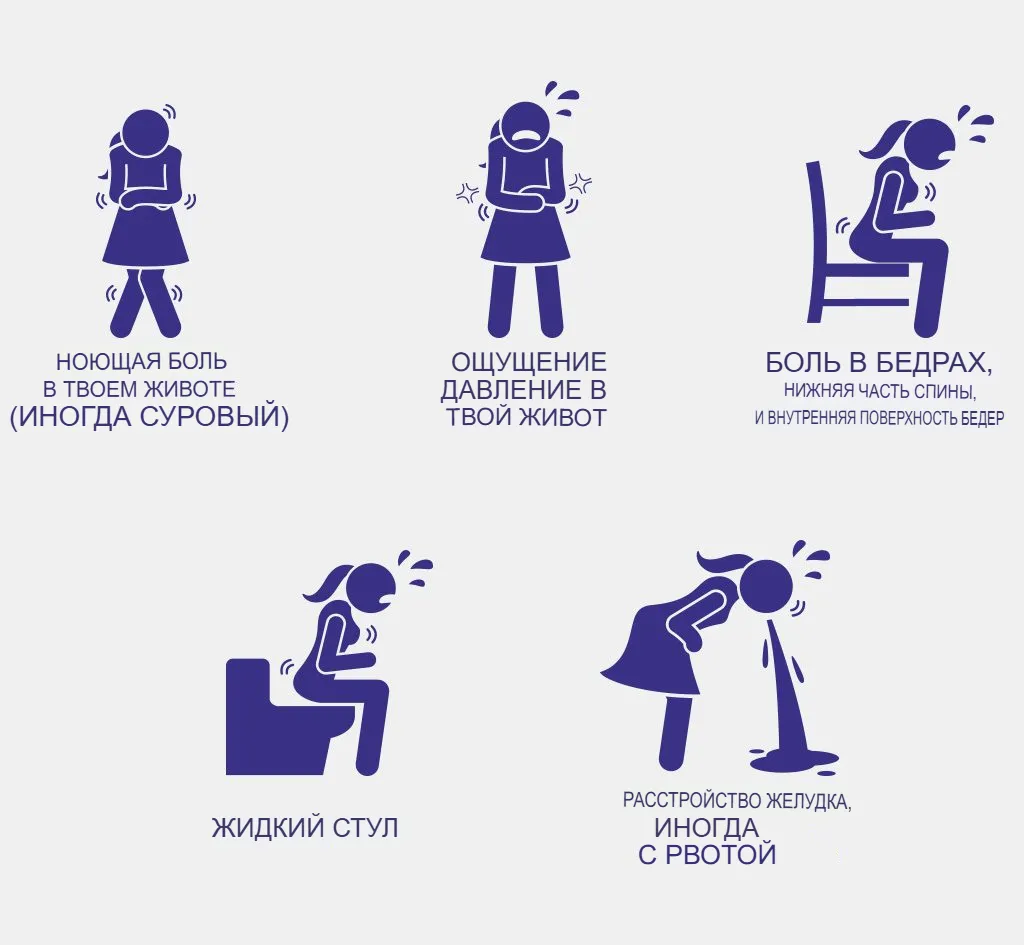 НОЮЩАЯ БОЛЬ
В ТВОЕМ ЖИВОТЕ
(ИНОГДА СУРОВЫЙ)

ОЩУЩЕНИЕ
ДАВЛЕНИЕ В
ТВОЙ ЖИВОТ

БОЛЬ В БЕДРАХ,
НИЖНЯЯ ЧАСТЬ СПИНЫ,
И ВНУТРЕННЯЯ ПОВЕРХНОСТЬ БЕДЕР

ЖИДКИЙ СТУЛ

РАССТРОЙСТВО ЖЕЛУДКА,
ИНОГДА
С РВОТОЙ