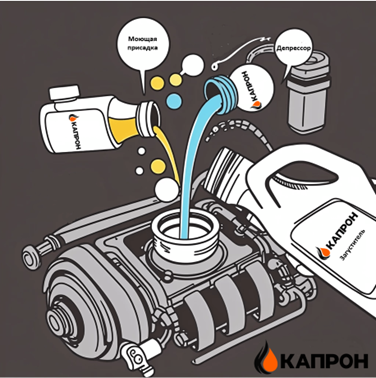 Моющая присадка

Депрессор

КАПРОН

КАПРОН

КАПРОН

Загуститель

КАПРОН