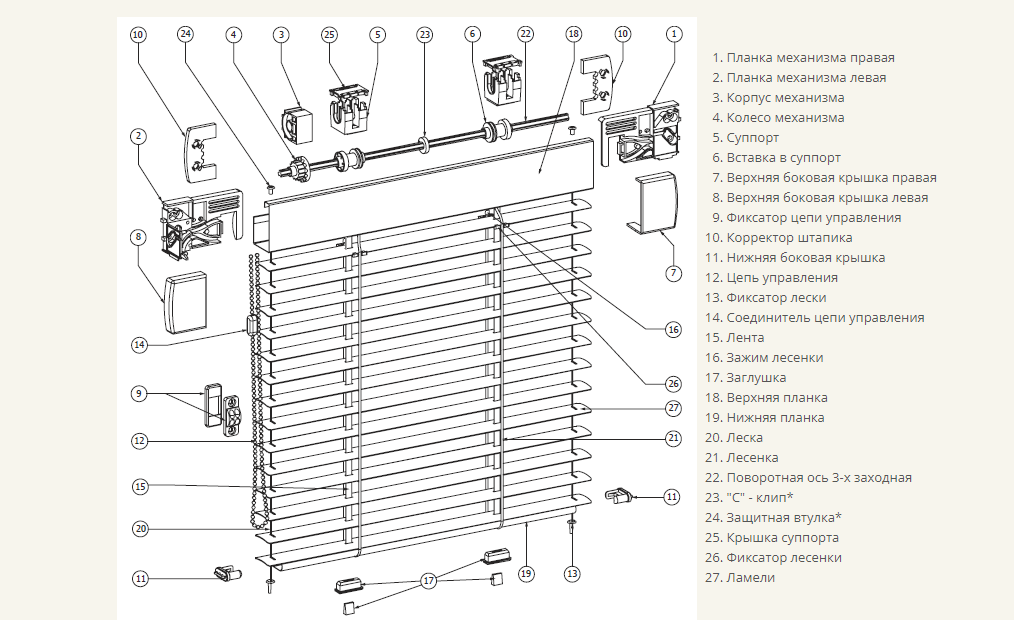 10
24
4
3
25
5
23
6
22
18
10
1
2
8
7
14
16
9
26
27
12
21
15
11
20
11
17
19
13

1. Планка механизма правая
2. Планка механизма левая
3. Корпус механизма
4. Колесо механизма
5. Суппорт
6. Вставка в суппорт
7. Верхняя боковая крышка правая
8. Верхняя боковая крышка левая
9. Фиксатор цепи управления
10. Корректор штапика
11. Нижняя боковая крышка
12. Цепь управления
13. Фиксатор лески
14. Соединитель цепи управления
15. Лента
16. Зажим лесенки
17. Заглушка
18. Верхняя планка
19. Нижняя планка
20. Леска
21. Лесенка
22. Поворотная ось 3-х заходная
23. "С" - клип*
24. Защитная втулка*
25. Крышка суппорта
26. Фиксатор лесенки
27. Ламели