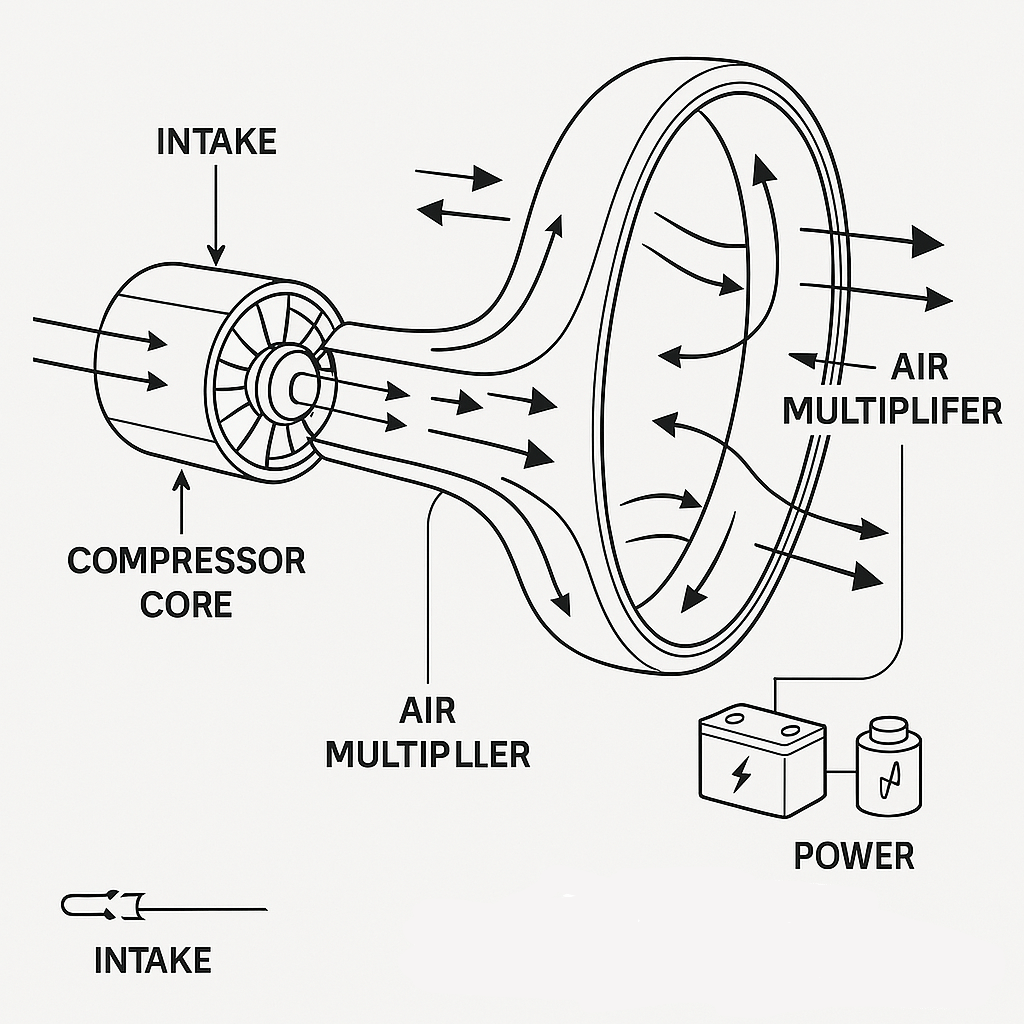 INTAKE

AIR MULTIPLIFER

COMPRESSOR CORE

AIR MULTIPLLER

POWER

INTAKE