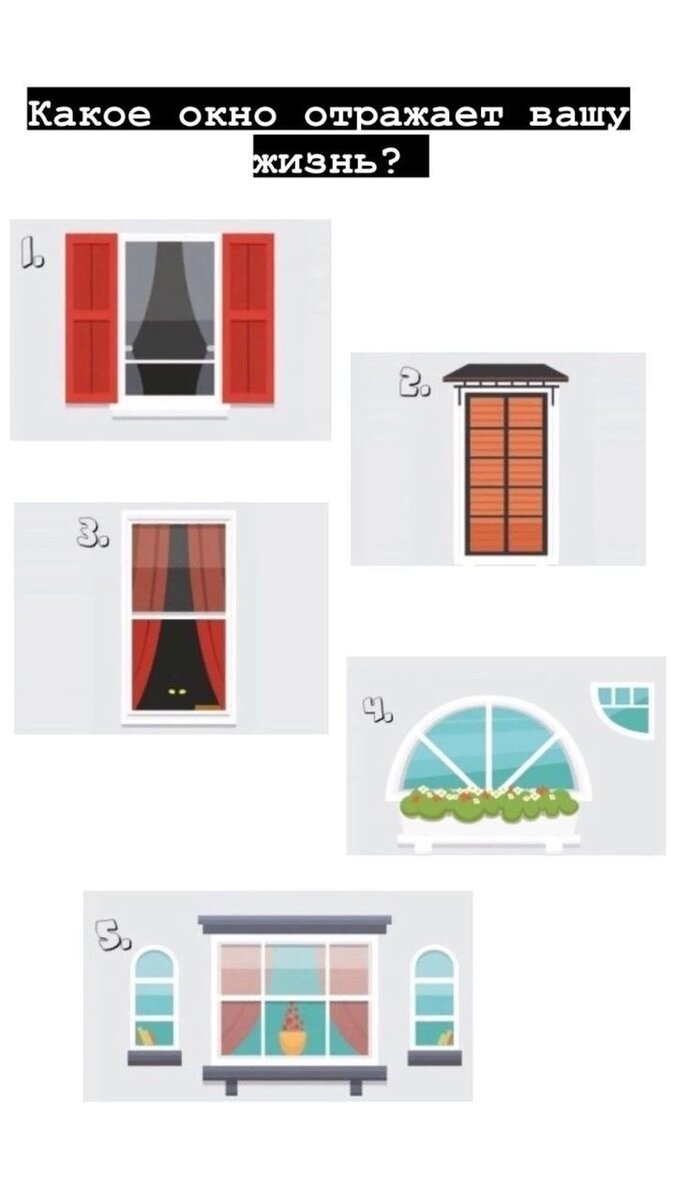 Какое окно отражает вашу жизнь?

1.

2.

3.

4.

5.