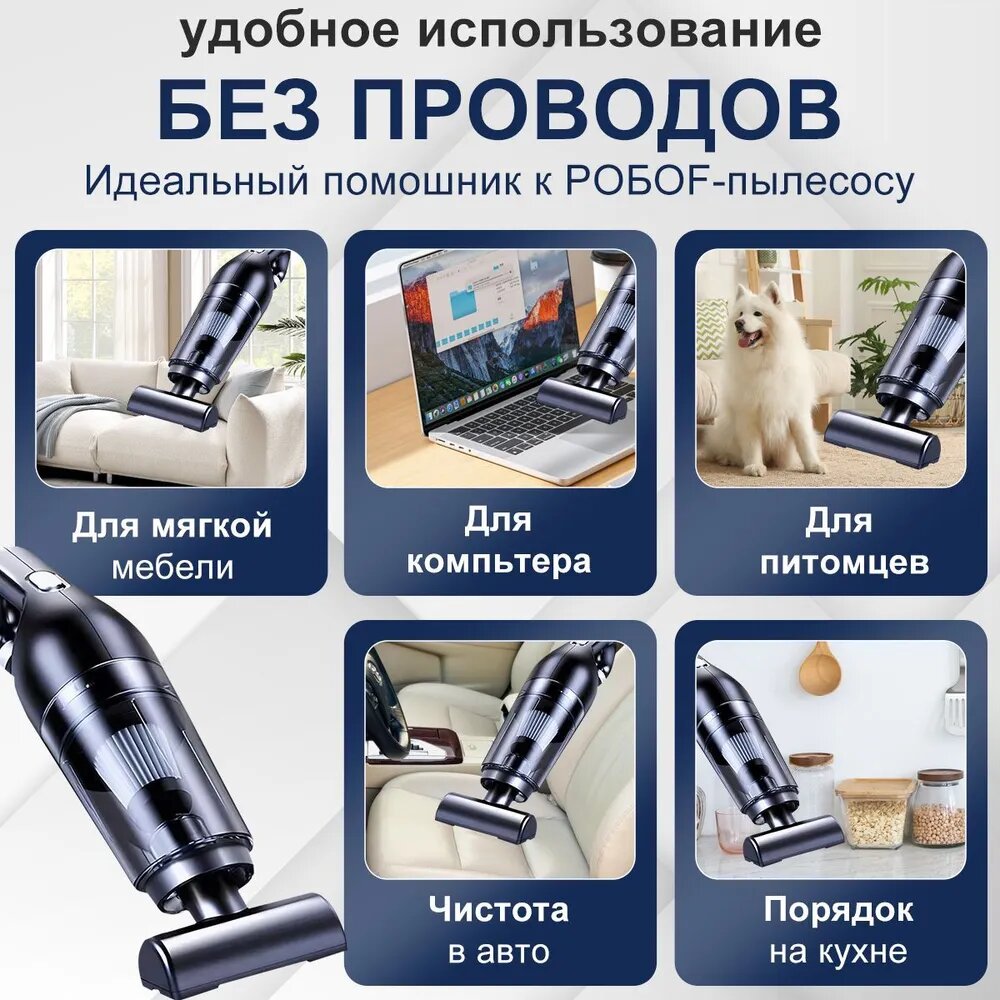 удобное использование
БЕЗ ПРОВОДОВ
Идеальный помошник к РОБОF-пылесосу

Для мягкой мебели

Для компьтера

Для питомцев

Чистота в авто

Порядок на кухне