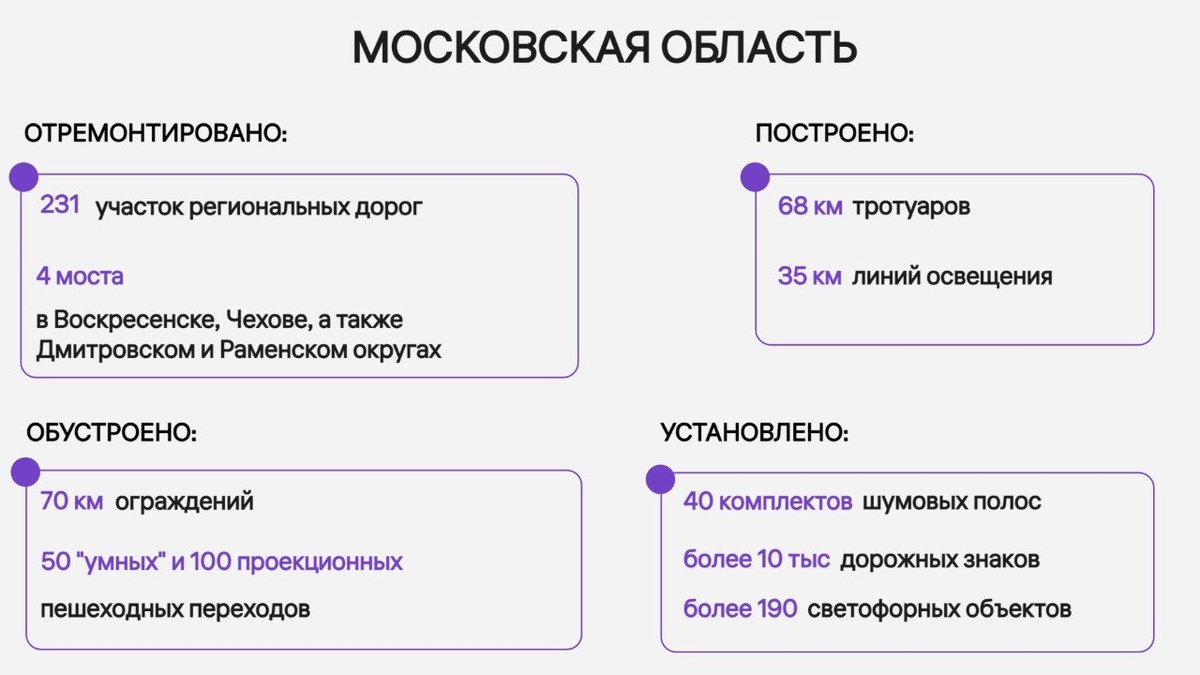 МОСКОВСКАЯ ОБЛАСТЬ

ОТРЕМОНТИРОВАНО:

231 участок региональных дорог

4 моста

в Воскресенске, Чехове, а также Дмитровском и Раменском округах

ПОСТРОЕНО:

68 км тротуаров

35 км линий освещения

ОБУСТРОЕНО:

70 км ограждений

50 "умных" и 100 проекционных

пешеходных переходов

УСТАНОВЛЕНО:

40 комплектов шумовых полос

более 10 тыс дорожных знаков

более 190 светофорных объектов