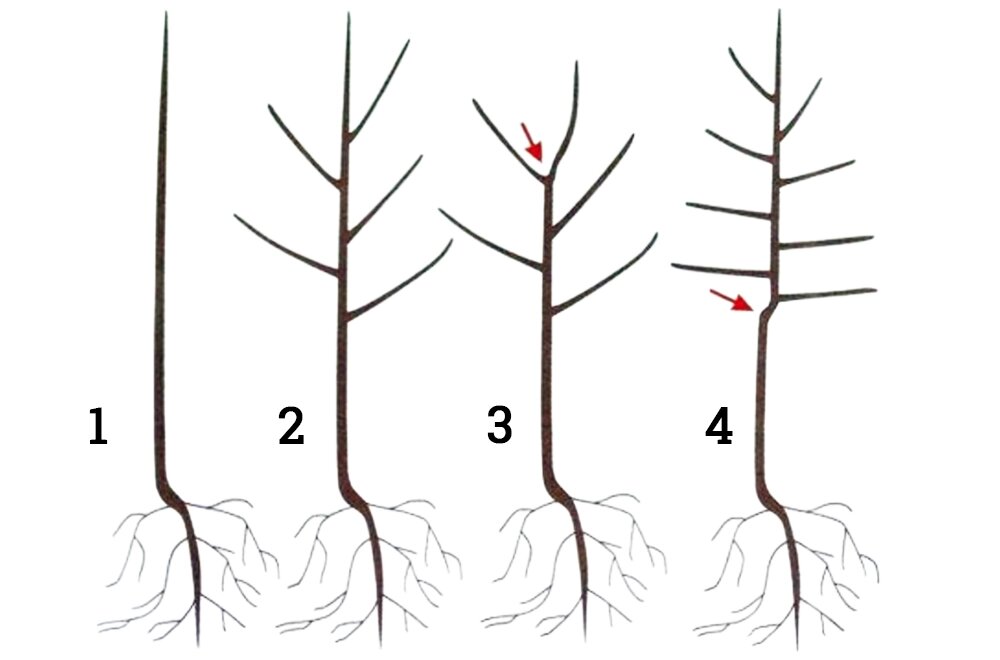 1 2 3 4