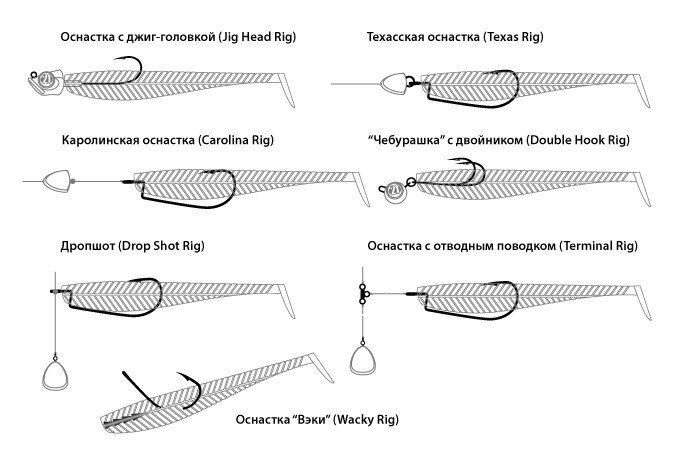 Оснастка с джиг-головкой (Jig Head Rig)

Техасская оснастка (Texas Rig)

Каролинская оснастка (Carolina Rig)

“Чебурашка” с двойником (Double Hook Rig)

Дропшот (Drop Shot Rig)

Оснастка с отводным поводком (Terminal Rig)

Оснастка “Вэки” (Wacky Rig)