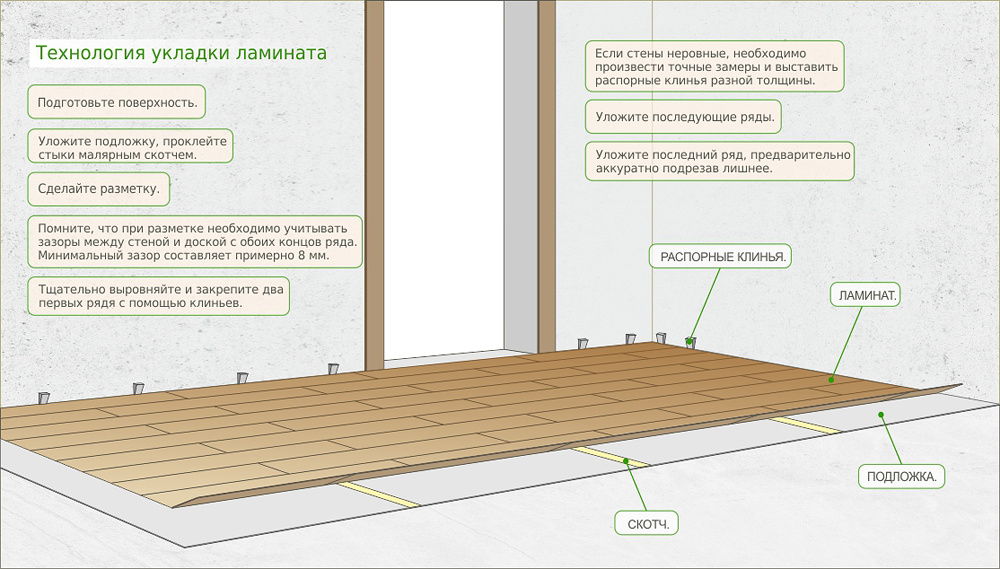 Технология укладки ламината

Подготовьте поверхность.

Уложите подложку, проклейте стыки малярным скотчем.

Сделайте разметку.

Помните, что при разметке необходимо учитывать зазоры между стеной и доской с обоих концов ряда. Минимальный зазор составляет примерно 8 мм.

Тщательно выровняйте и закрепите два первых ряда с помощью клиньев.

Если стены неровные, необходимо произвести точные замеры и выставить распорные клинья разной толщины.

Уложите последующие ряды.

Уложите последний ряд, предварительно аккуратно подрезав лишнее.

РАСПОРНЫЕ КЛИНЬЯ.

ЛАМИНАТ.

ПОДЛОЖКА.

СКОТЧ.