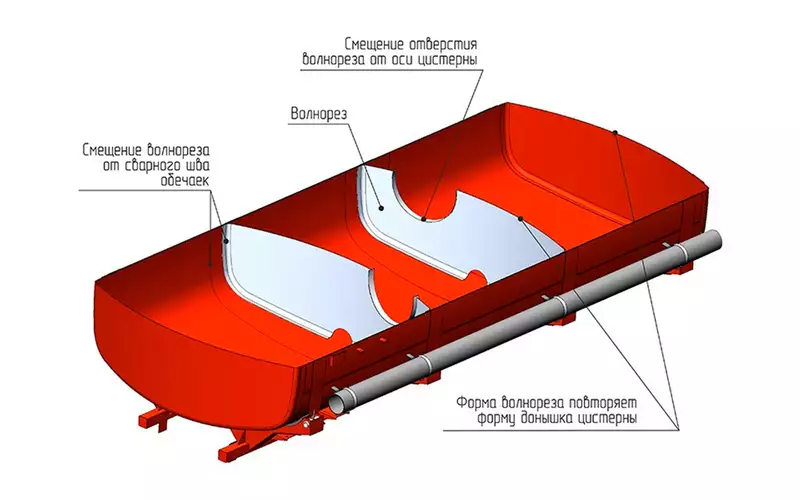 Смещение отверстия волнореза от оси цистерны

Волнорез

Смещение волнореза от сварного шва обечаек

Форма волнореза повторяет форму донышка цистерны