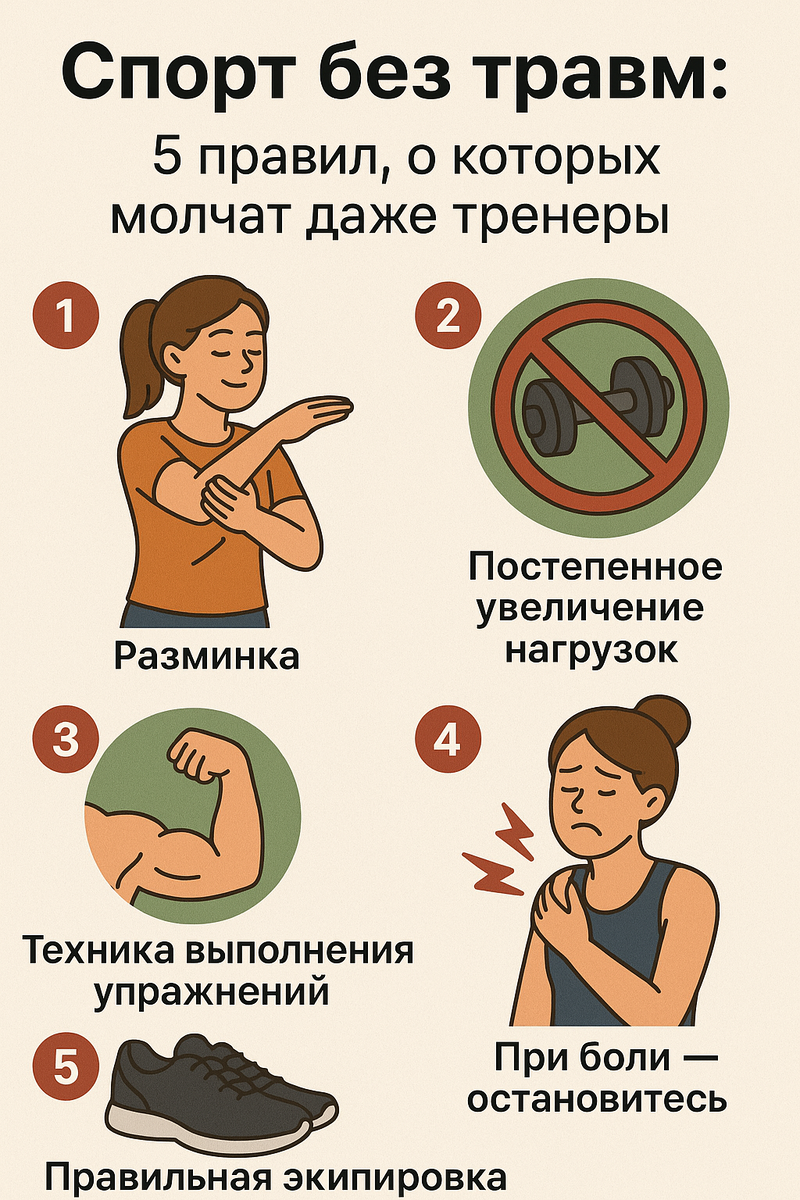 Спорт без травм:

5 правил, о которых молчат даже тренеры

1

Разминка

2

Постепенное увеличение нагрузок

3

Техника выполнения упражнений

4

При боли — остановитесь

5

Правильная экипировка