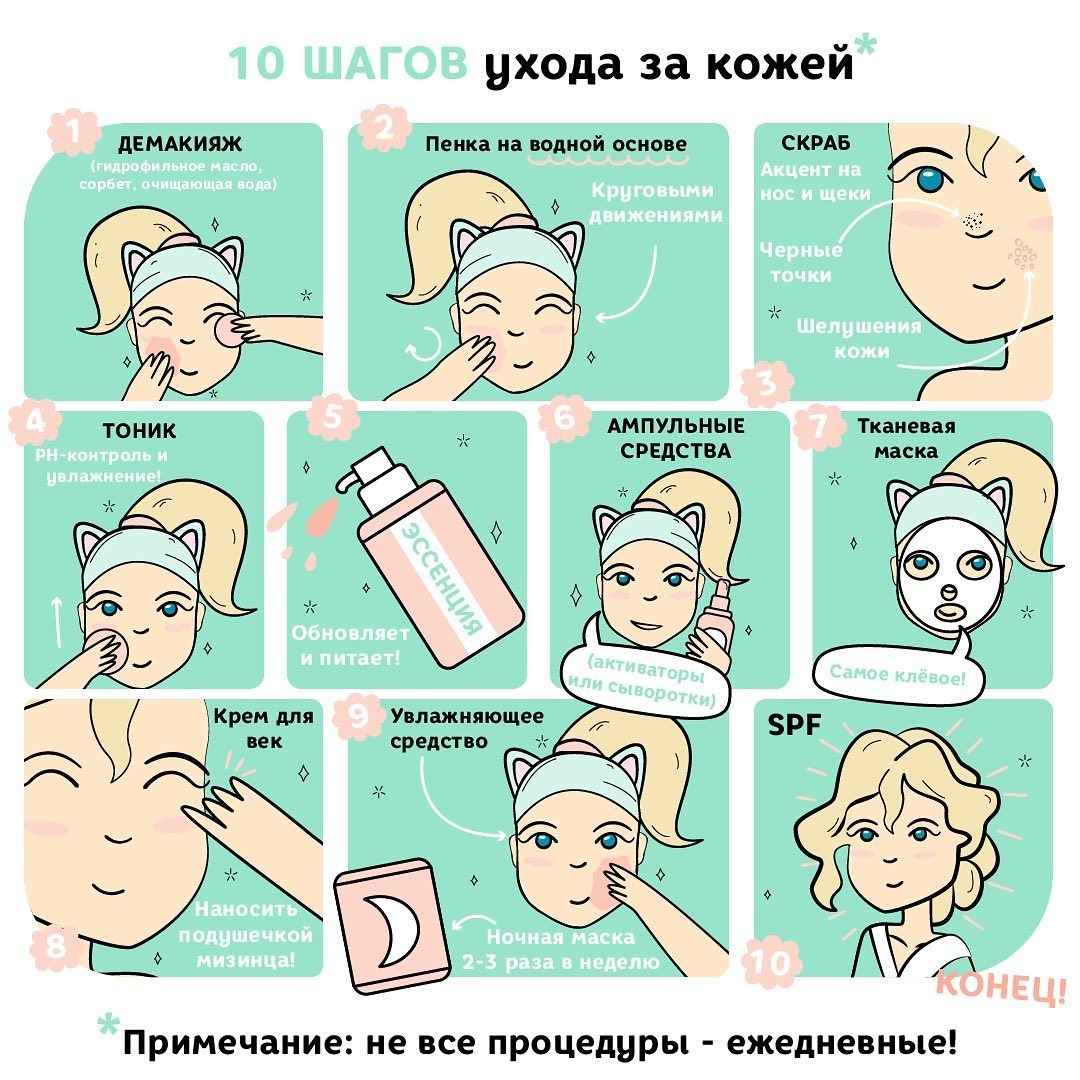 10 ШАГОВ ухода за кожей*

1 ДЕМАКИЯЖ
(гидрофильное масло, сорбет, очищающая вода)

2 Пенка на водной основе
Круговыми движениями

СКРАБ
Акцент на нос и щеки
Черные точки
Шелушения кожи
3

4 ТОНИК
PH-контроль и увлажнение!

5
ЭССЕНЦИЯ
Обновляет и питает!

6 АМПУЛЬНЫЕ СРЕДСТВА
(активаторы или сыворотки)

7 Тканевая маска
Самое клёвое!

Крем для век
Наносить подушечкой мизинца!
8

9 Увлажняющее средство
Ночная маска 2-3 раза в неделю

SPF
10
КОНЕЦ!

*Примечание: не все процедуры - ежедневные!