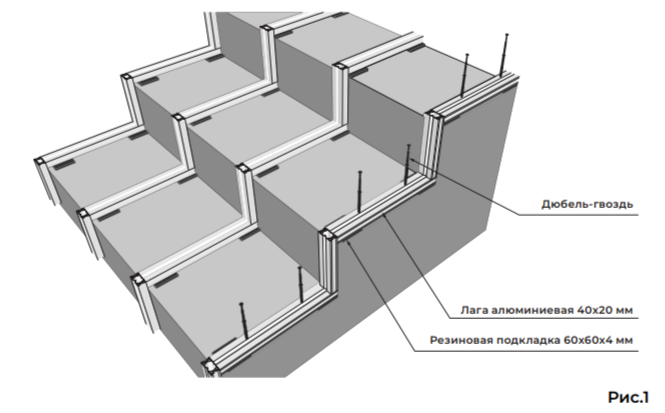 Дюбель-гвоздь

Лага алюминиевая 40х20 мм

Резиновая подкладка 60х60х4 мм

Рис.1