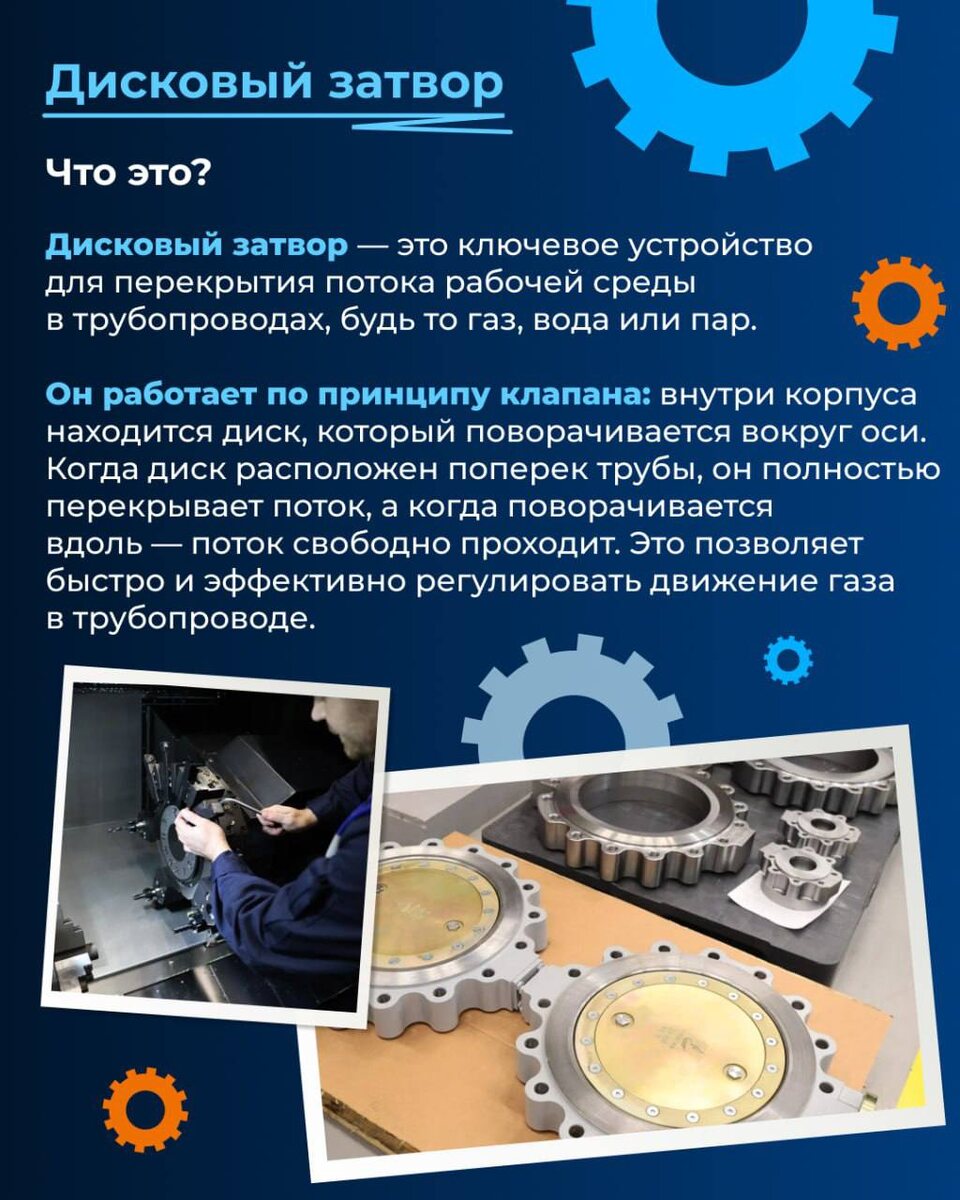 Дисковый затвор

Что это?

Дисковый затвор — это ключевое устройство для перекрытия потока рабочей среды в трубопроводах, будь то газ, вода или пар.

Он работает по принципу клапана: внутри корпуса находится диск, который поворачивается вокруг оси. Когда диск расположен поперек трубы, он полностью перекрывает поток, а когда поворачивается вдоль — поток свободно проходит. Это позволяет быстро и эффективно регулировать движение газа в трубопроводе.