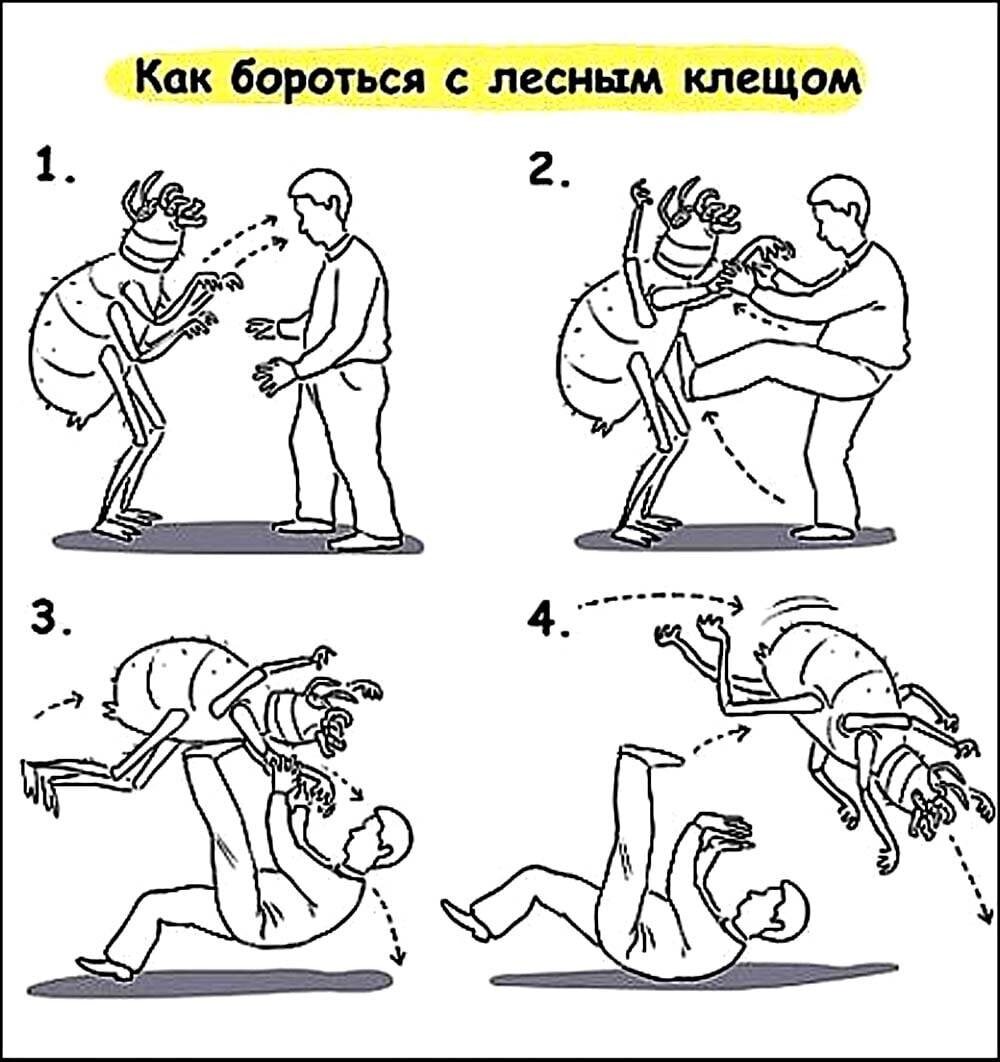 Как бороться с лесным клещом

1.

2.

3.

4.