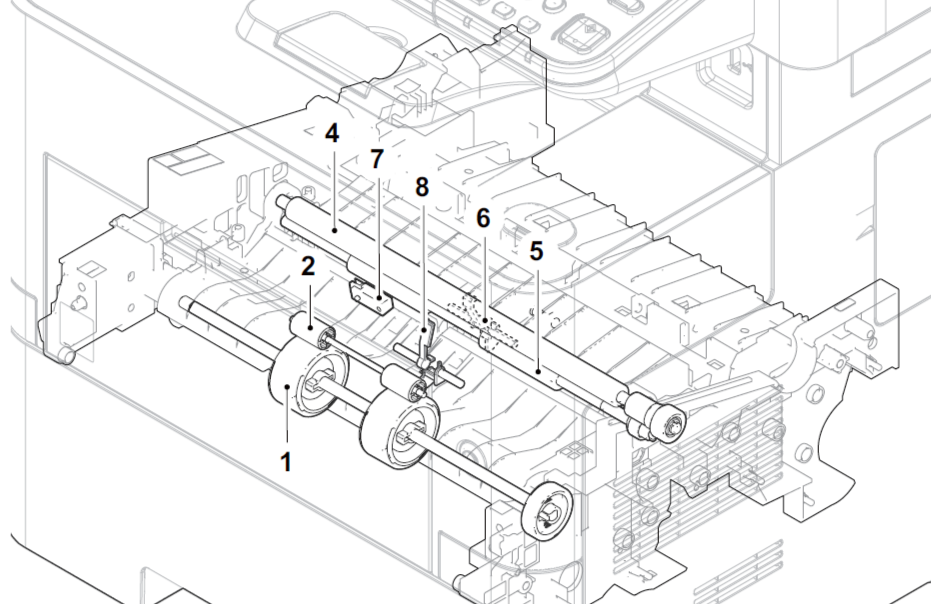 4
7
8
6
5
2
1