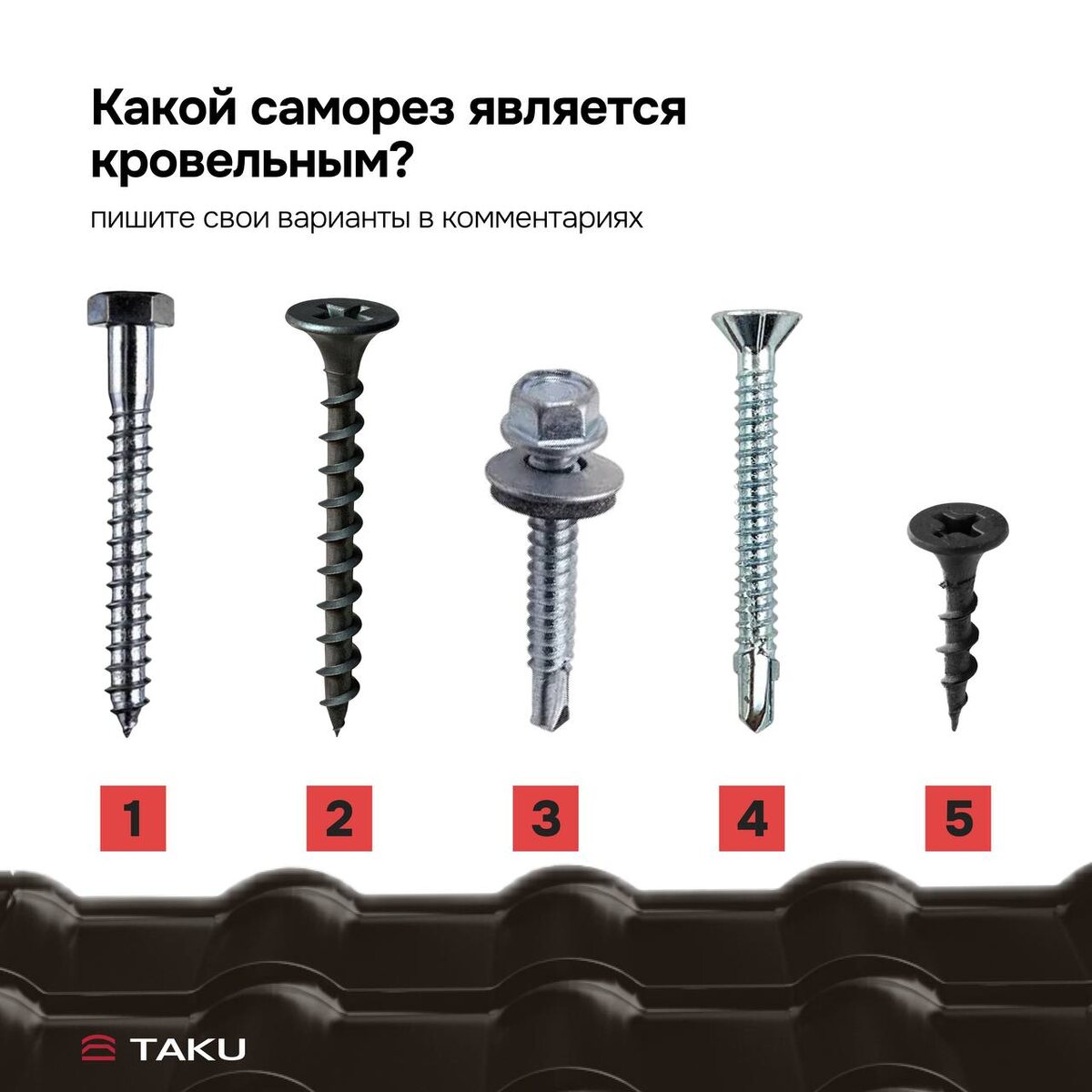 Какой саморез является кровельным?

пишите свои варианты в комментариях

1

2

3

4

5

TAKU