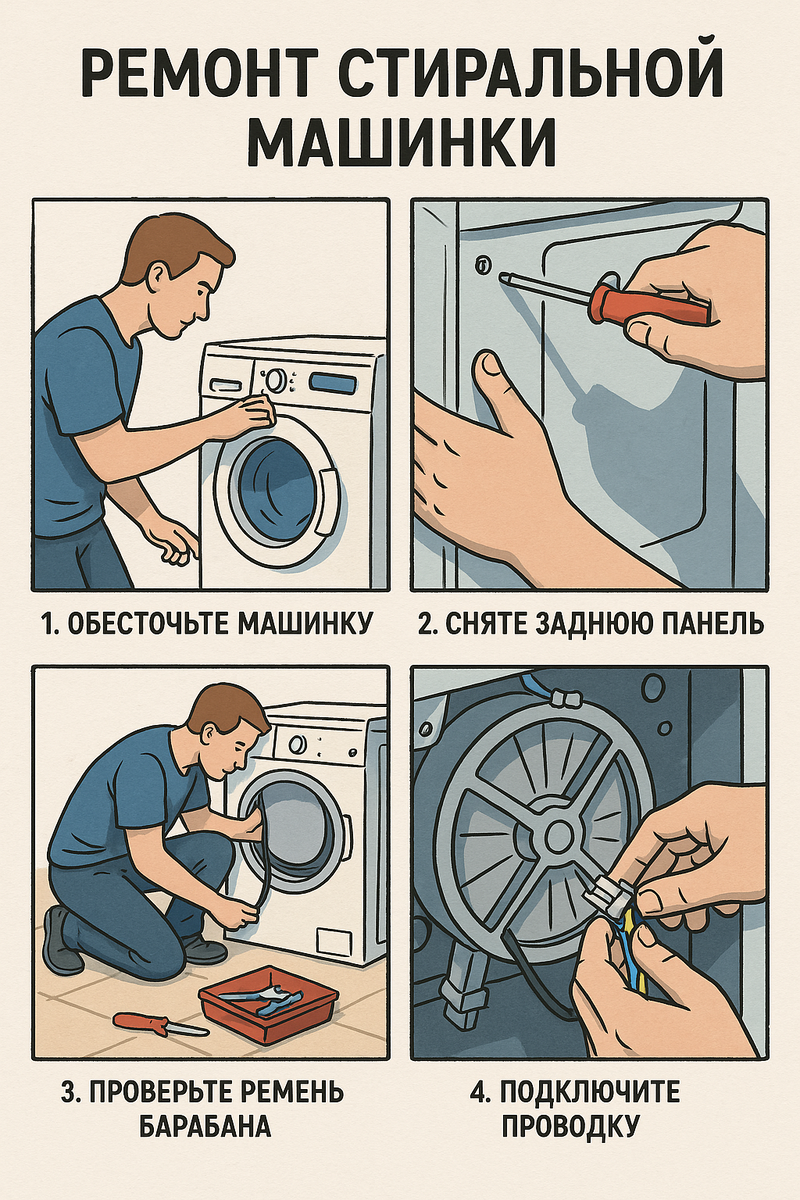 РЕМОНТ СТИРАЛЬНОЙ МАШИНКИ

1. ОБЕСТОЧЬТЕ МАШИНКУ

2. СНЯТЕ ЗАДНЮЮ ПАНЕЛЬ

3. ПРОВЕРЬТЕ РЕМЕНЬ БАРАБАНА

4. ПОДКЛЮЧИТЕ ПРОВОДКУ