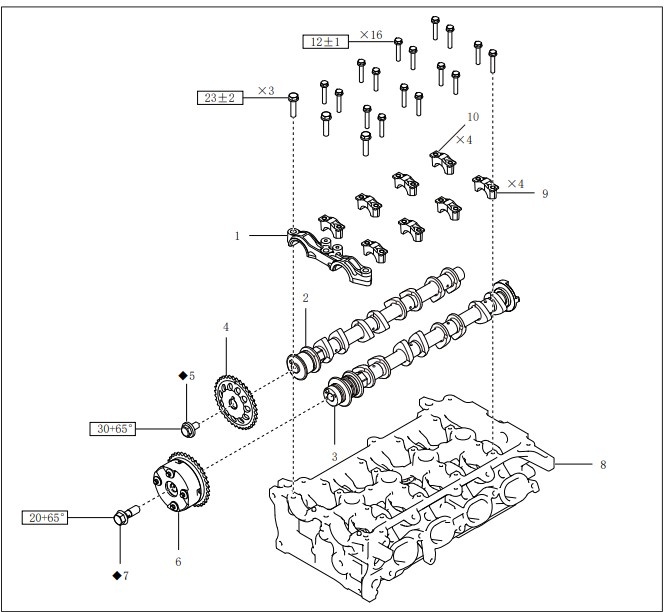 12±1
×16
23±2
×3
10
×4
×4
9
1
2
4
◆5
30+65°
3
8
20+65°
6
◆7