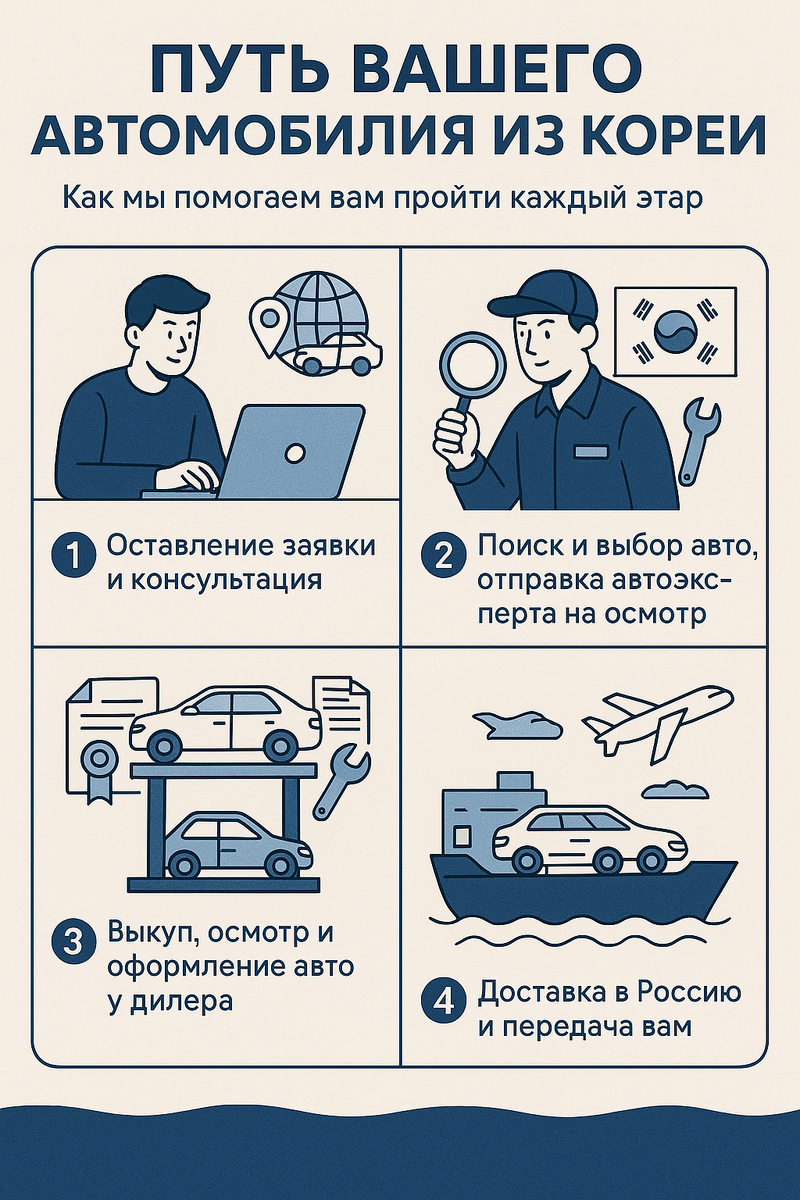 ПУТЬ ВАШЕГО АВТОМОБИЛИЯ ИЗ КОРЕИ

Как мы помогаем вам пройти каждый этар

1 Оставление заявки и консультация

2 Поиск и выбор авто, отправка автоэксперта на осмотр

3 Выкуп, осмотр и оформление авто у дилера

4 Доставка в Россию и передача вам