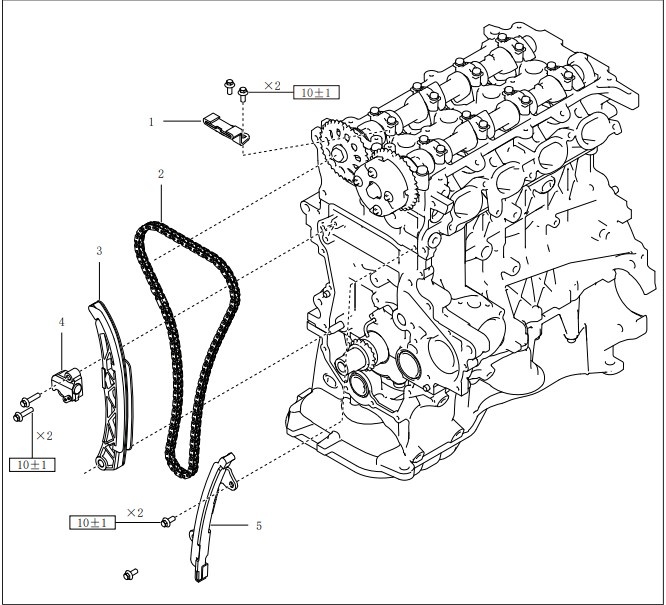 ×2
10±1
1
2
3
4
×2
10±1
×2
10±1
5