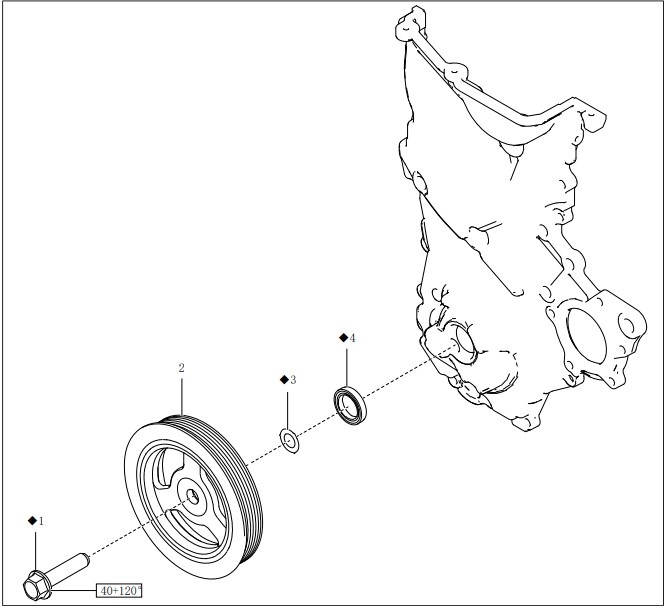 ◆4

2

◆3

◆1

40+120°