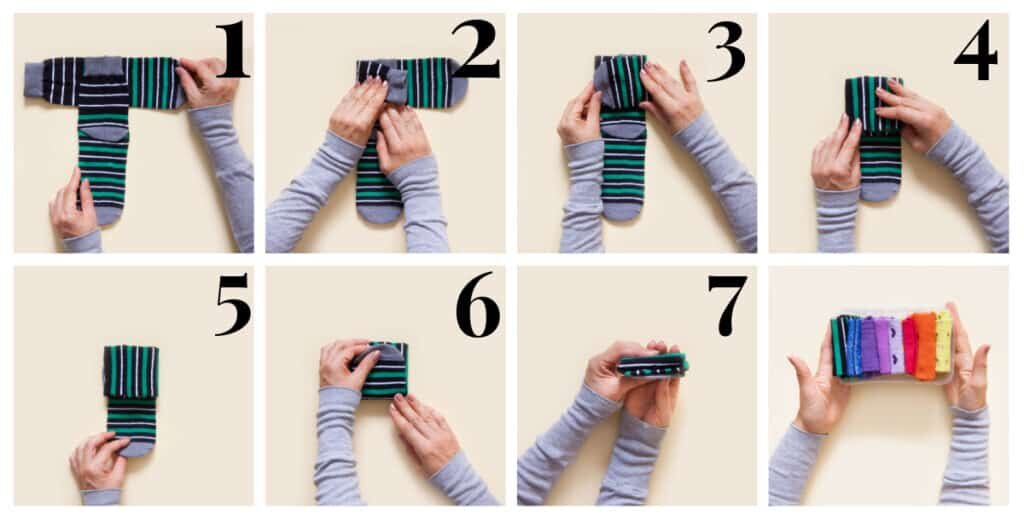 1
2
3
4
5
6
7