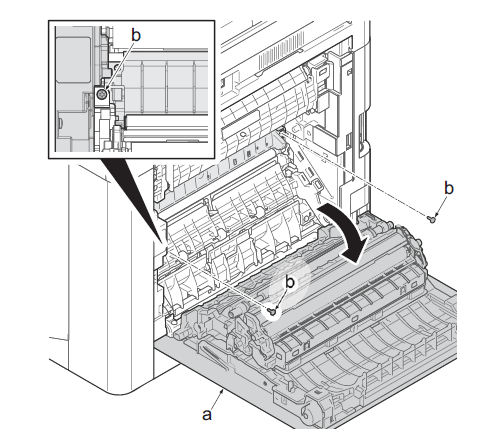 b
b
b
a