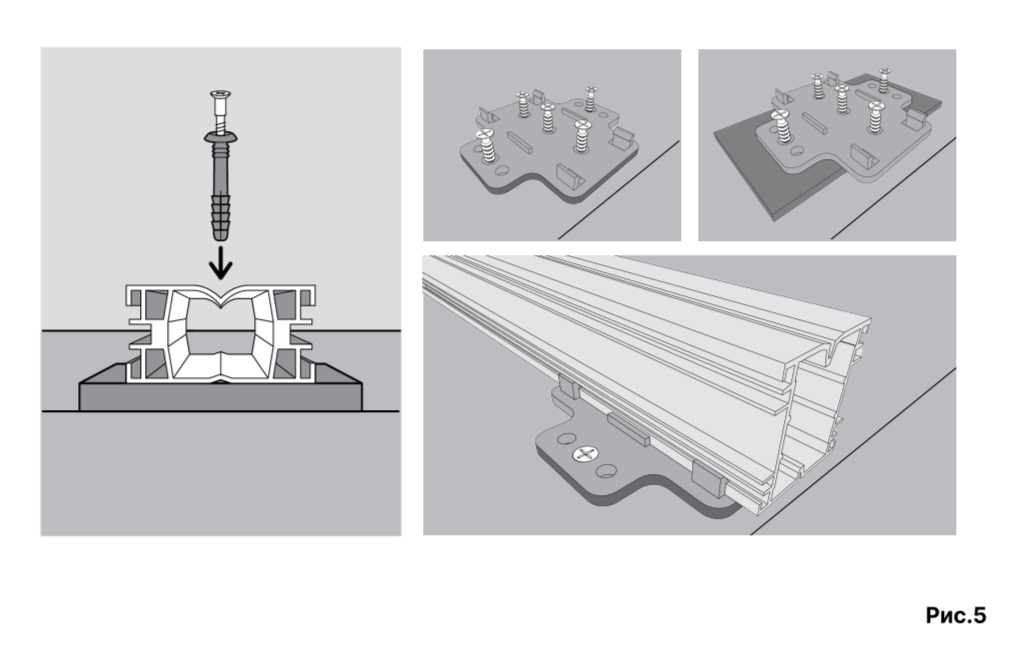 Рис.5