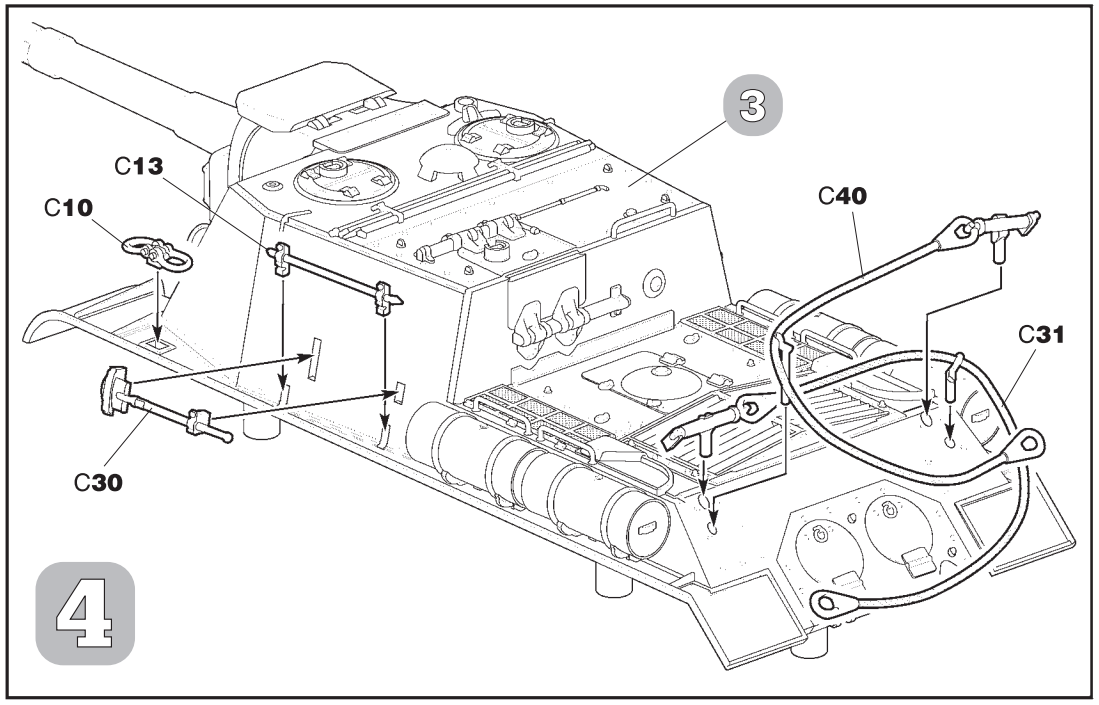 3
C13
C10
C40
C31
C30
4