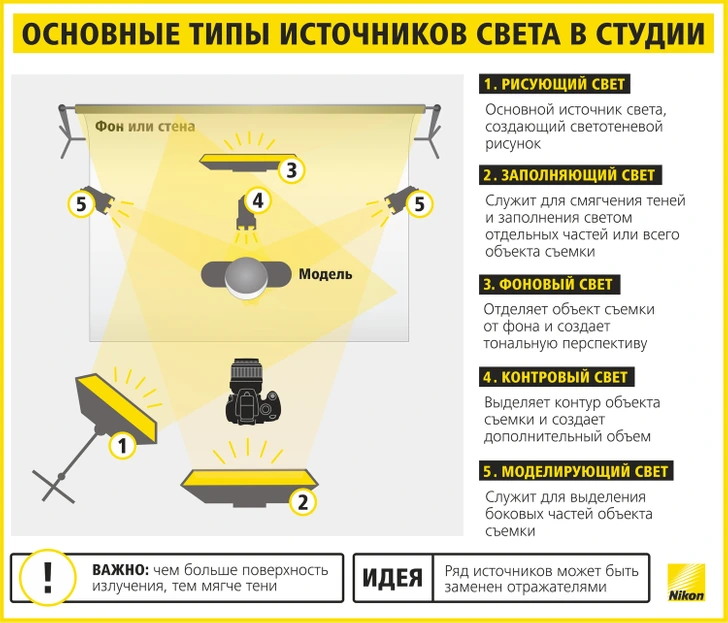 ОСНОВНЫЕ ТИПЫ ИСТОЧНИКОВ СВЕТА В СТУДИИ

Фон или стена

3

5

4

5

Модель

1

2

1. РИСУЮЩИЙ СВЕТ

Основной источник света, создающий светотеневой рисунок

2. ЗАПОЛНЯЮЩИЙ СВЕТ

Служит для смягчения теней и заполнения светом отдельных частей или всего объекта съемки

3. ФОНОВЫЙ СВЕТ

Отделяет объект съемки от фона и создает тональную перспективу

4. КОНТРОВЫЙ СВЕТ

Выделяет контур объекта съемки и создает дополнительный объем

5. МОДЕЛИРУЮЩИЙ СВЕТ

Служит для выделения боковых частей объекта съемки

!

ВАЖНО: чем больше поверхность излучения, тем мягче тени

ИДЕЯ

Ряд источников может быть заменен отражателями

Nikon